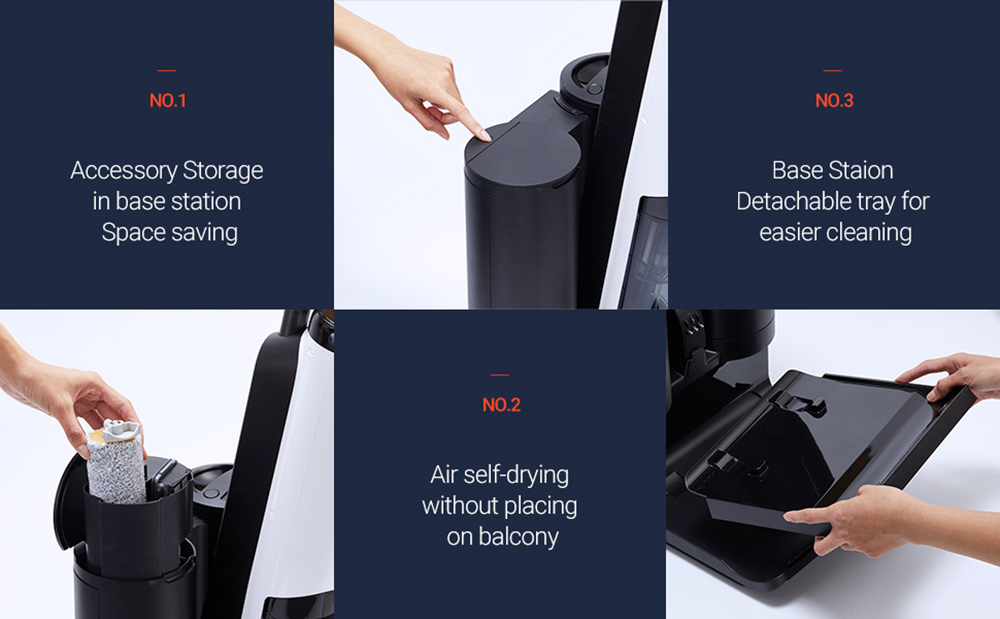 NO.1

Accessory Storage in base station Space saving

NO.3

Base Staion Detachable tray for easier cleaning

NO.2

Air self-drying without placing on balcony