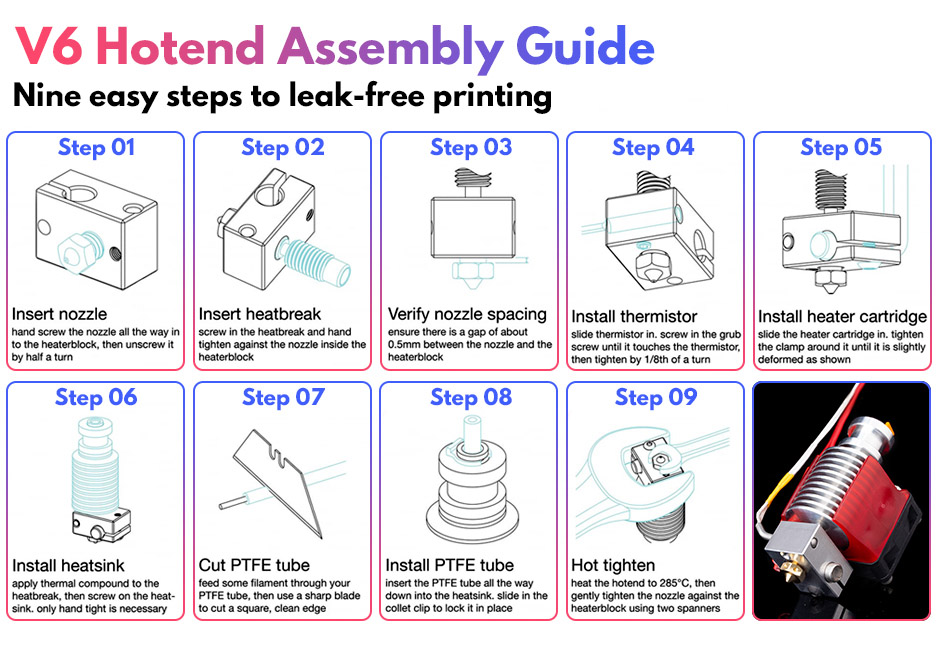 V6 Hotend Assembly Guide

Nine easy steps to leak-free printing

Step 01

Insert nozzle
hand screw the nozzle all the way in to the heaterblock, then unscrew it by half a turn

Step 02

Insert heatbreak
screw in the heatbreak and hand tighten against the nozzle inside the heaterblock

Step 03

Verify nozzle spacing
ensure there is a gap of about 0.5mm between the nozzle and the heaterblock

Step 04

Install thermistor
slide thermistor in. screw in the grub screw until it touches the thermistor, then tighten by 1/8th of a turn

Step 05

Install heater cartridge
slide the heater cartridge in. tighten the clamp around it until it is slightly deformed as shown

Step 06

Install heatsink
apply thermal compound to the heatbreak, then screw on the heatsink. only hand tight is necessary

Step 07

Cut PTFE tube
feed some filament through your PTFE tube, then use a sharp blade to cut a square, clean edge

Step 08

Install PTFE tube
insert the PTFE tube all the way down into the heatsink. slide in the collet clip to lock it in place

Step 09

Hot tighten
heat the hotend to 285°C, then gently tighten the nozzle against the heaterblock using two spanners