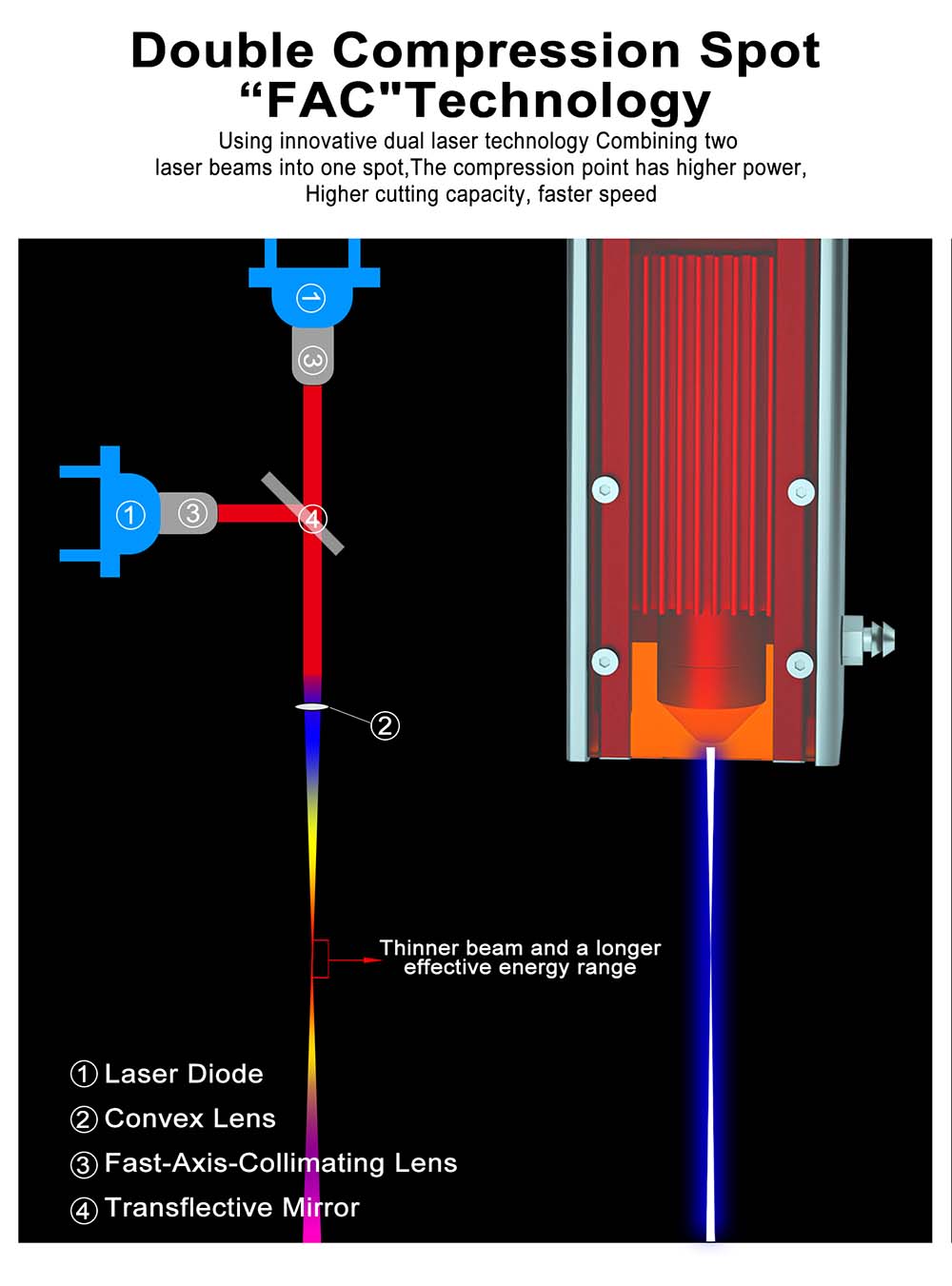 Double Compression Spot
“FAC"Technology

Using innovative dual laser technology Combining two laser beams into one spot,The compression point has higher power, Higher cutting capacity, faster speed

①
③
①
③
④
②

Thinner beam and a longer effective energy range

① Laser Diode
② Convex Lens
③ Fast-Axis-Collimating Lens
④ Transflective Mirror