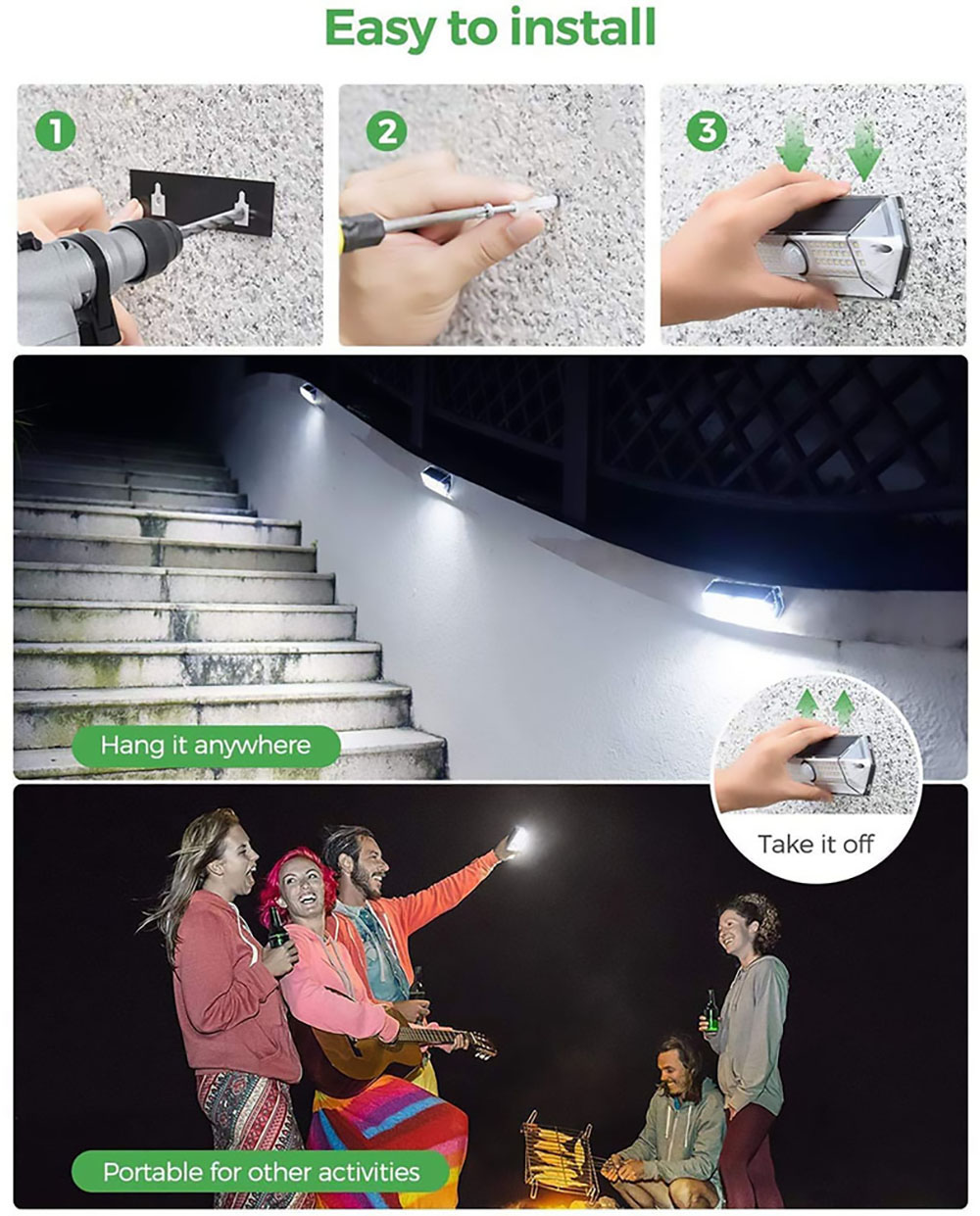 Easy to install

1

2

3

Hang it anywhere

Take it off

Portable for other activities