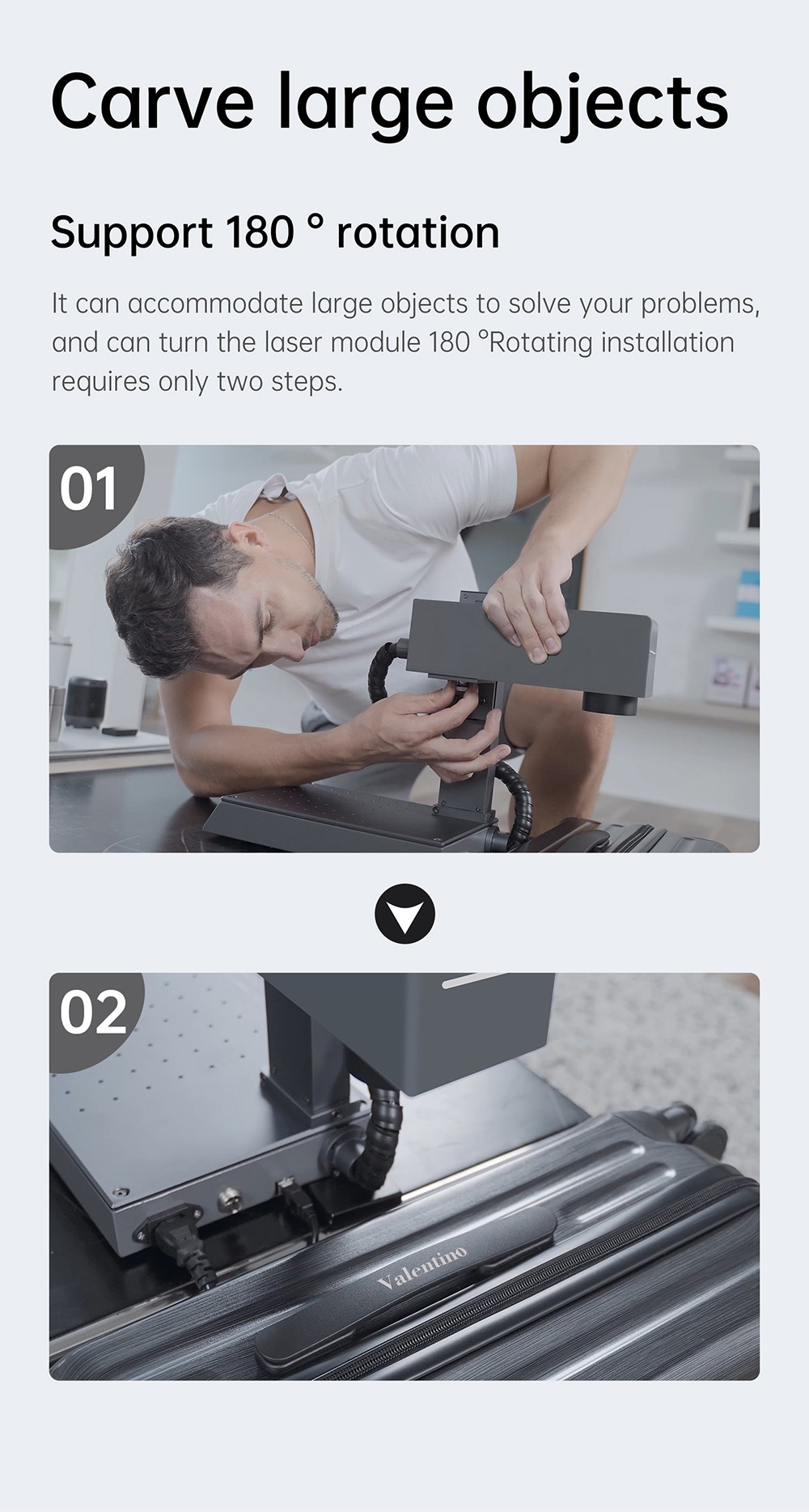 Carve large objects

Support 180 ° rotation

It can accommodate large objects to solve your problems, and can turn the laser module 180 °Rotating installation requires only two steps.

01

02

Valentino