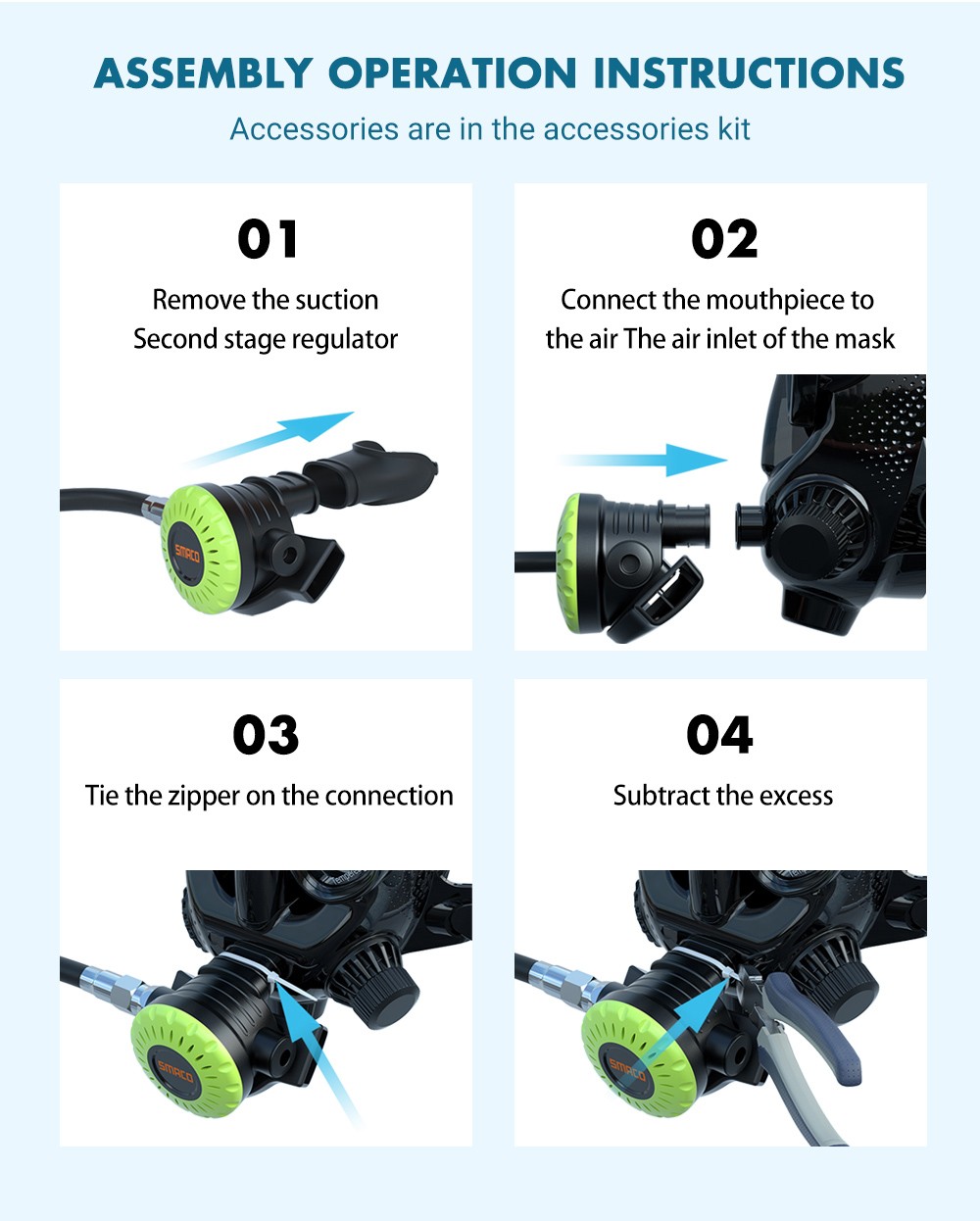 ASSEMBLY OPERATION INSTRUCTIONS

Accessories are in the accessories kit

01

Remove the suction Second stage regulator

SMACO

02

Connect the mouthpiece to the air The air inlet of the mask

03

Tie the zipper on the connection

SMACO

04

Subtract the excess

SMACO