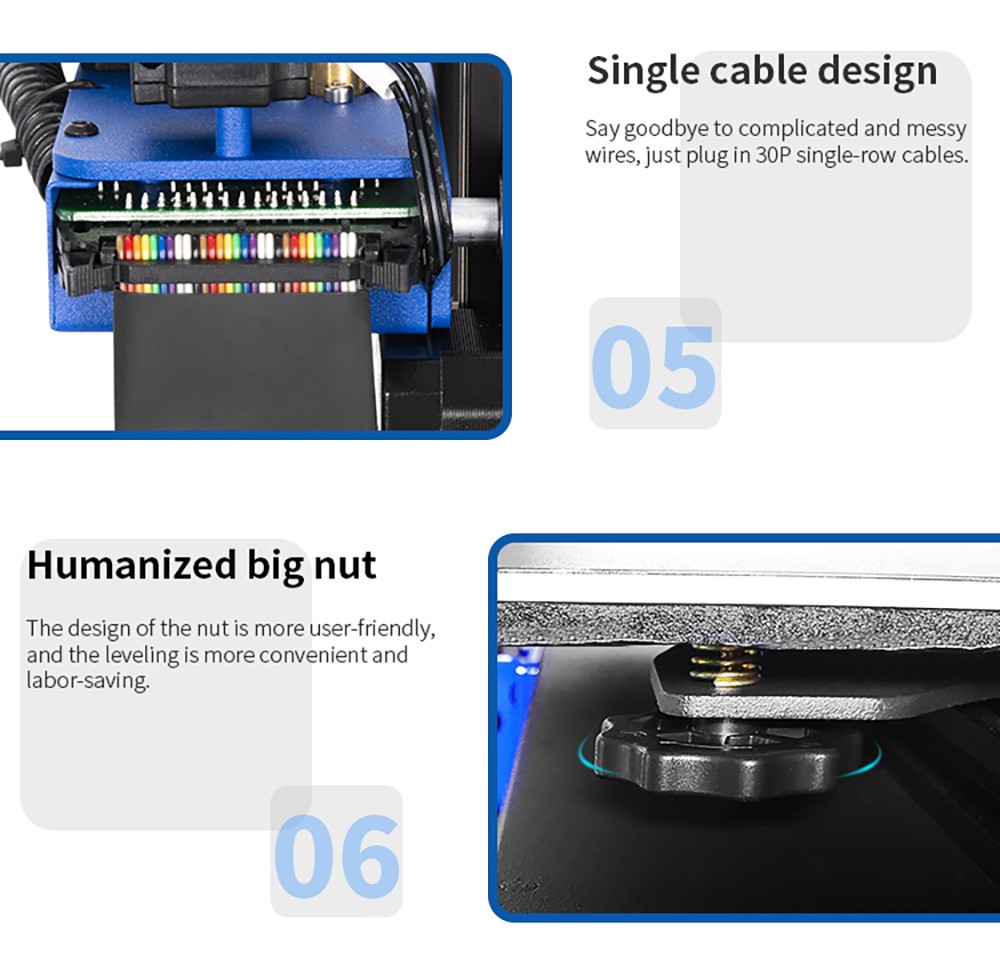 Single cable design

Say goodbye to complicated and messy wires, just plug in 30P single-row cables.

05

Humanized big nut

The design of the nut is more user-friendly, and the leveling is more convenient and labor-saving.

06