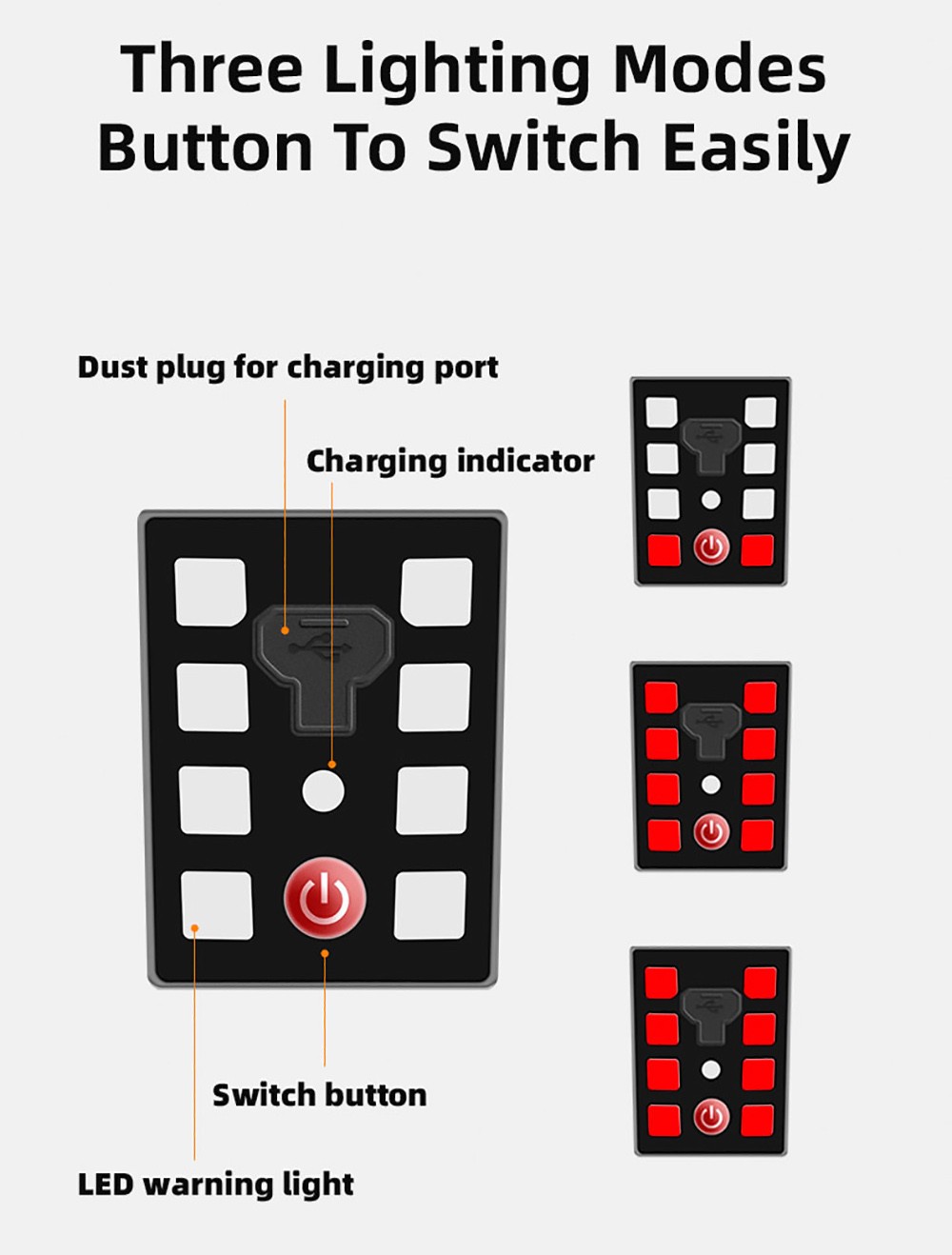 Three Lighting Modes
Button To Switch Easily

Dust plug for charging port

Charging indicator

Switch button

LED warning light