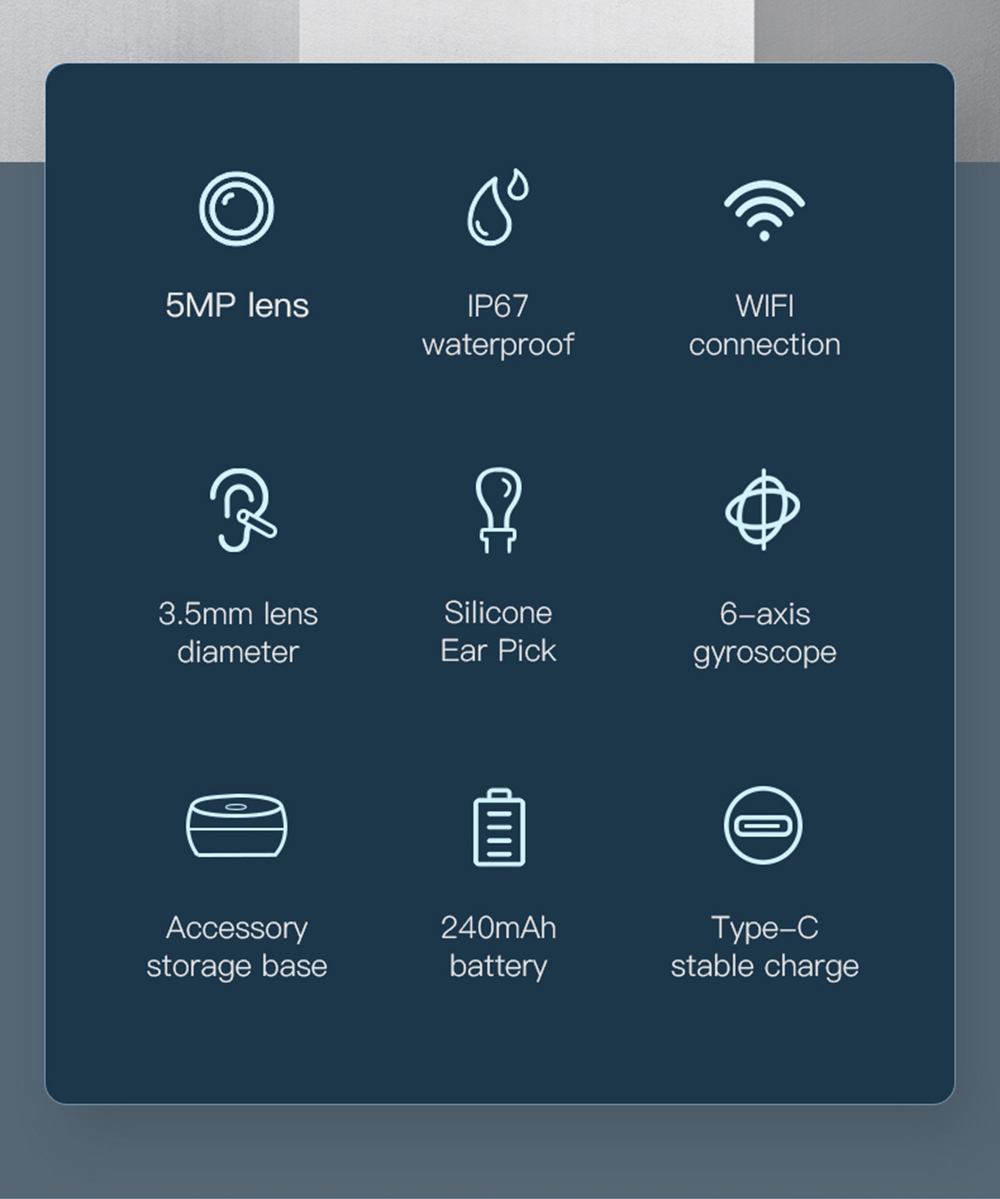 5MP lens

IP67
waterproof

WIFI
connection

3.5mm lens
diameter

Silicone
Ear Pick

6-axis
gyroscope

Accessory
storage base

240mAh
battery

Type-C
stable charge