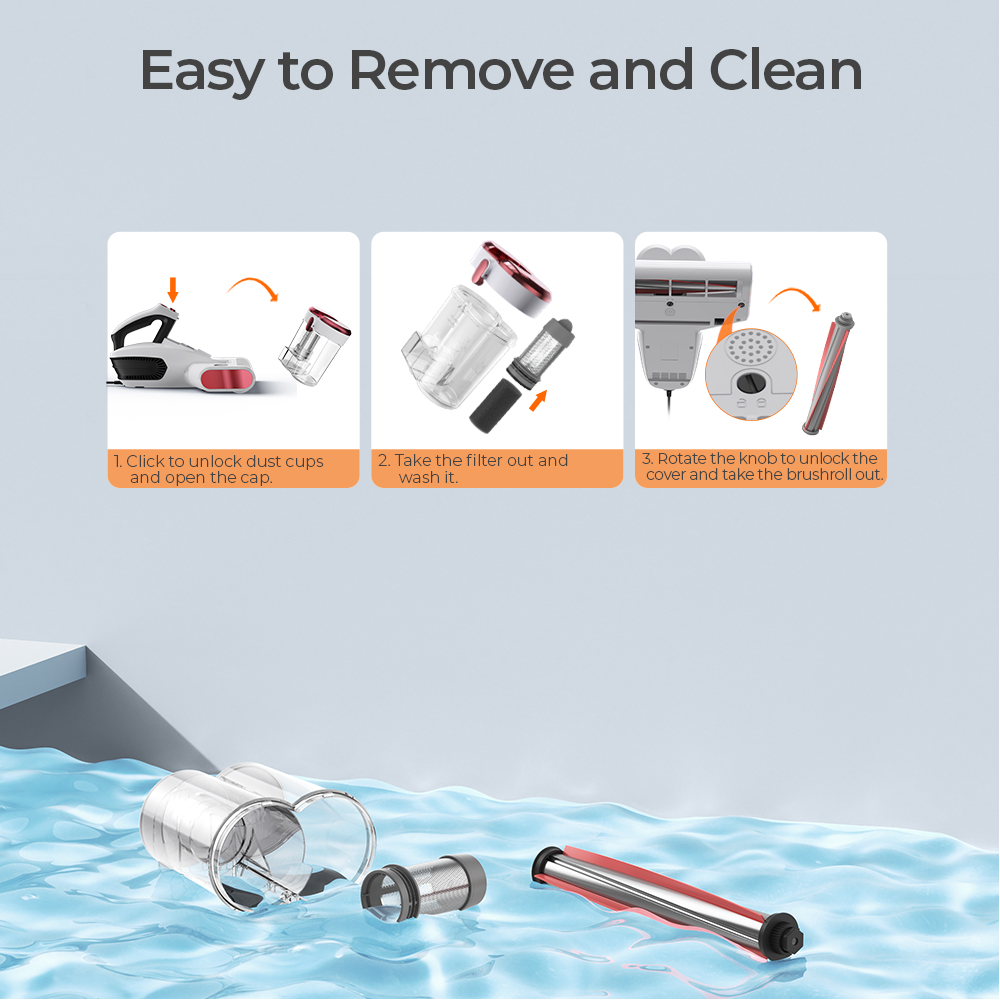 Easy to Remove and Clean

1. Click to unlock dust cups and open the cap.

2. Take the filter out and wash it.

3. Rotate the knob to unlock the cover and take the brushroll out.