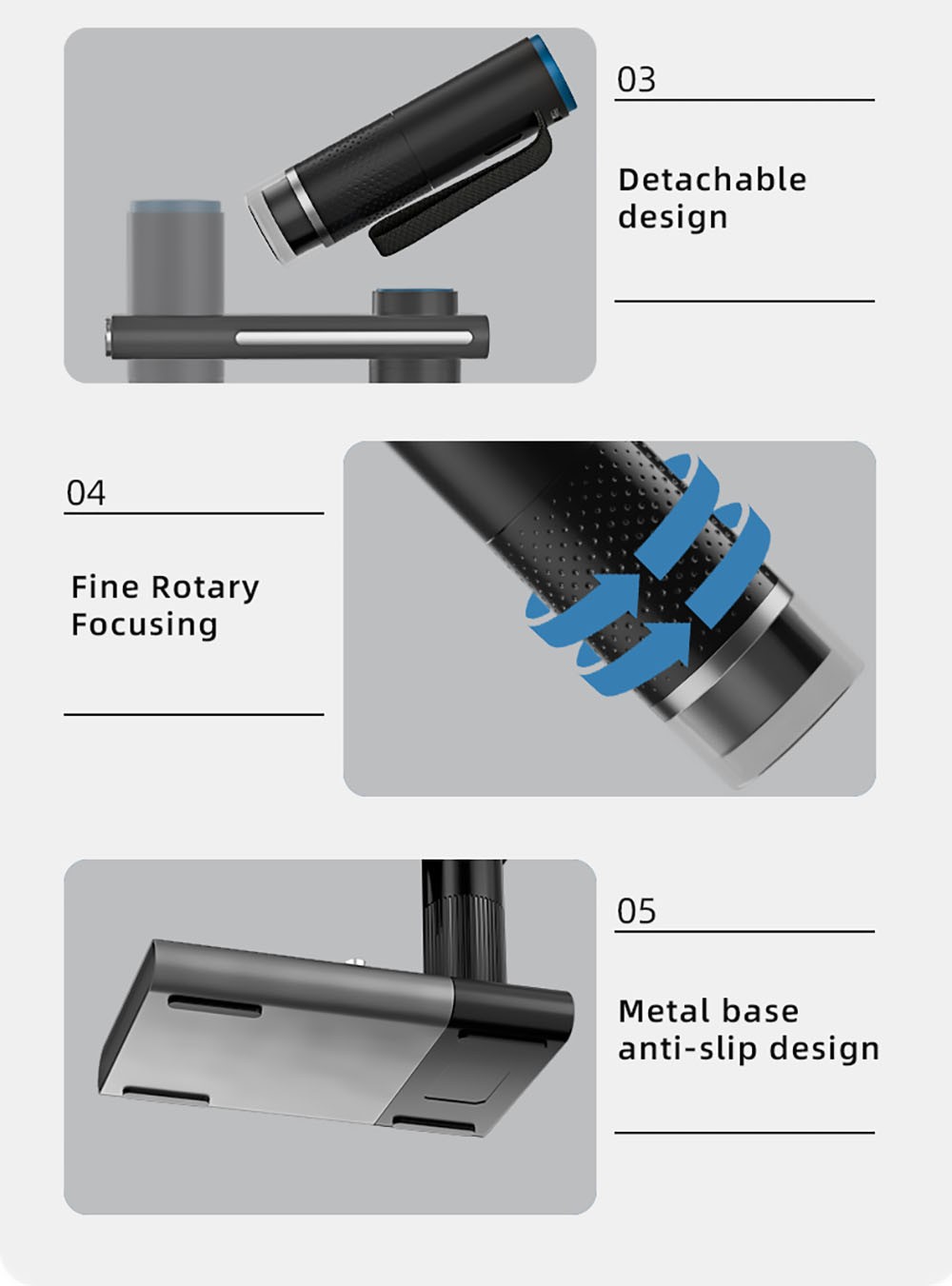 03

Detachable design

04

Fine Rotary Focusing

05

Metal base anti-slip design