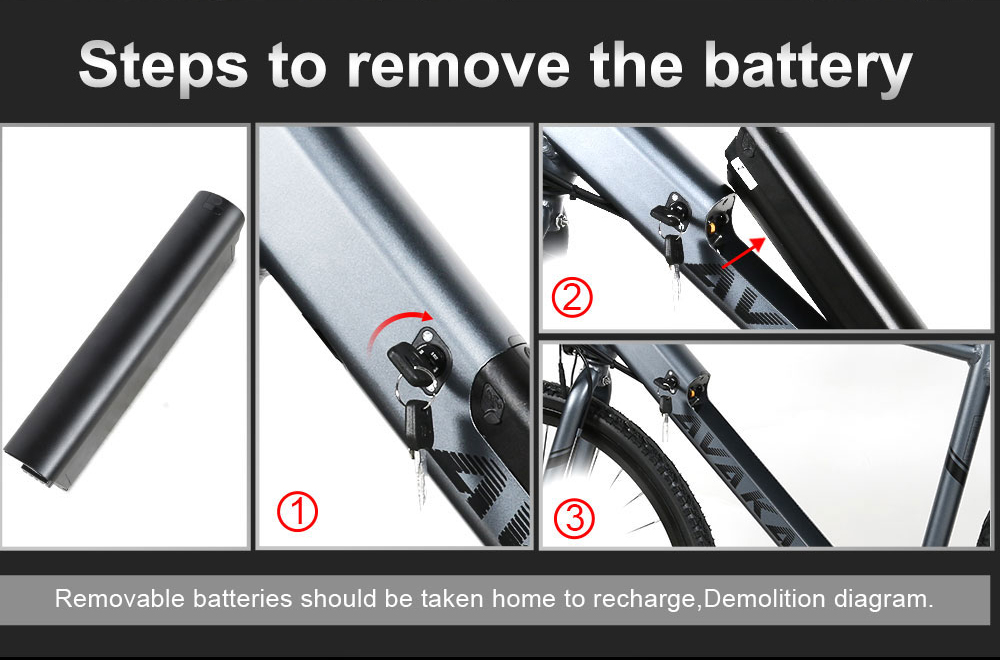 Steps to remove the battery

①

②

③

AVAKA

Removable batteries should be taken home to recharge,Demolition diagram.