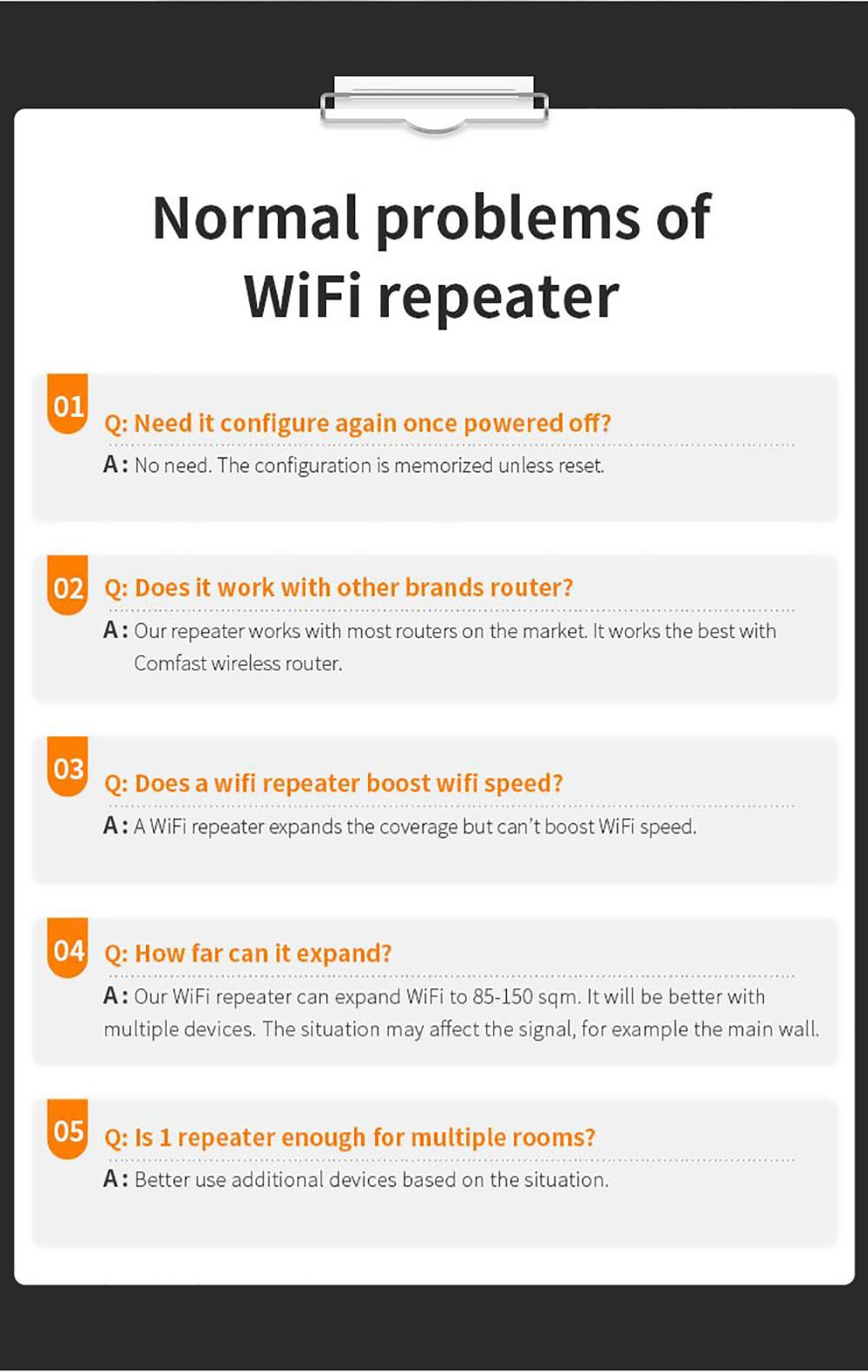 Normal problems of WiFi repeater

01
Q: Need it configure again once powered off?
A: No need. The configuration is memorized unless reset.

02
Q: Does it work with other brands router?
A: Our repeater works with most routers on the market. It works the best with Comfast wireless router.

03
Q: Does a wifi repeater boost wifi speed?
A: A WiFi repeater expands the coverage but can't boost WiFi speed.

04
Q: How far can it expand?
A: Our WiFi repeater can expand WiFi to 85-150 sqm. It will be better with multiple devices. The situation may affect the signal, for example the main wall.

05
Q: Is 1 repeater enough for multiple rooms?
A: Better use additional devices based on the situation.