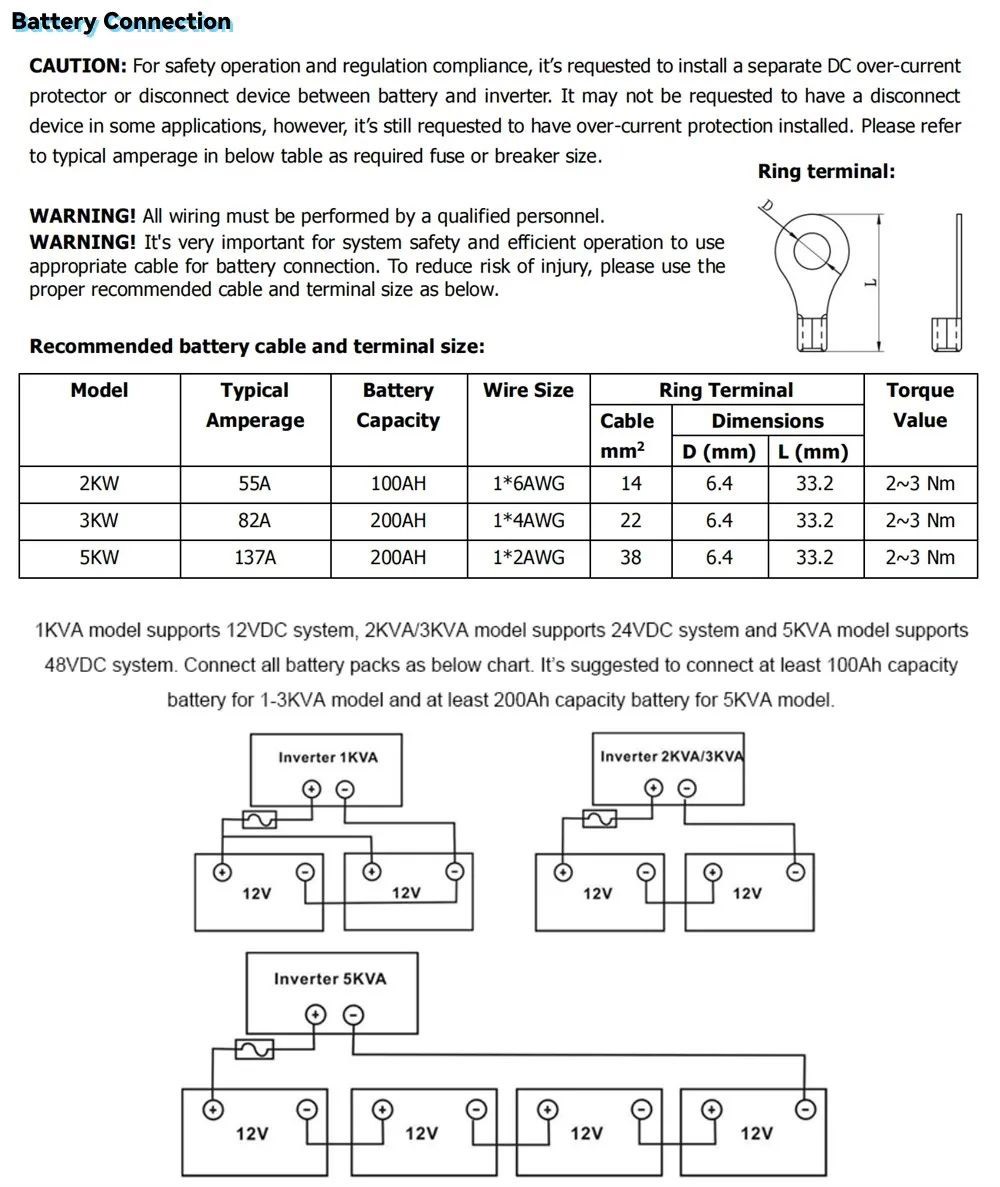 Battery Connection

CAUTION: For safety operation and regulation compliance, it's requested to install a separate DC over-current protector or disconnect device between battery and inverter. It may not be requested to have a disconnect device in some applications, however, it's still requested to have over-current protection installed. Please refer to typical amperage in below table as required fuse or breaker size.

Ring terminal:

D

L

WARNING! All wiring must be performed by a qualified personnel.
WARNING! It's very important for system safety and efficient operation to use appropriate cable for battery connection. To reduce risk of injury, please use the proper recommended cable and terminal size as below.

Recommended battery cable and terminal size:

| Model | Typical Amperage | Battery Capacity | Wire Size | Ring Terminal Cable $mm^2$ | Ring Terminal Dimensions D (mm) | Ring Terminal Dimensions L (mm) | Torque Value |
|---|---|---|---|---|---|---|---|
| 2KW | 55A | 100AH | 1*6AWG | 14 | 6.4 | 33.2 | 2~3 Nm |
| 3KW | 82A | 200AH | 1*4AWG | 22 | 6.4 | 33.2 | 2~3 Nm |
| 5KW | 137A | 200AH | 1*2AWG | 38 | 6.4 | 33.2 | 2~3 Nm |

1KVA model supports 12VDC system, 2KVA/3KVA model supports 24VDC system and 5KVA model supports 48VDC system. Connect all battery packs as below chart. It's suggested to connect at least 100Ah capacity battery for 1-3KVA model and at least 200Ah capacity battery for 5KVA model.

Inverter 1KVA
12V 12V

Inverter 2KVA/3KVA
12V 12V

Inverter 5KVA
12V 12V 12V 12V