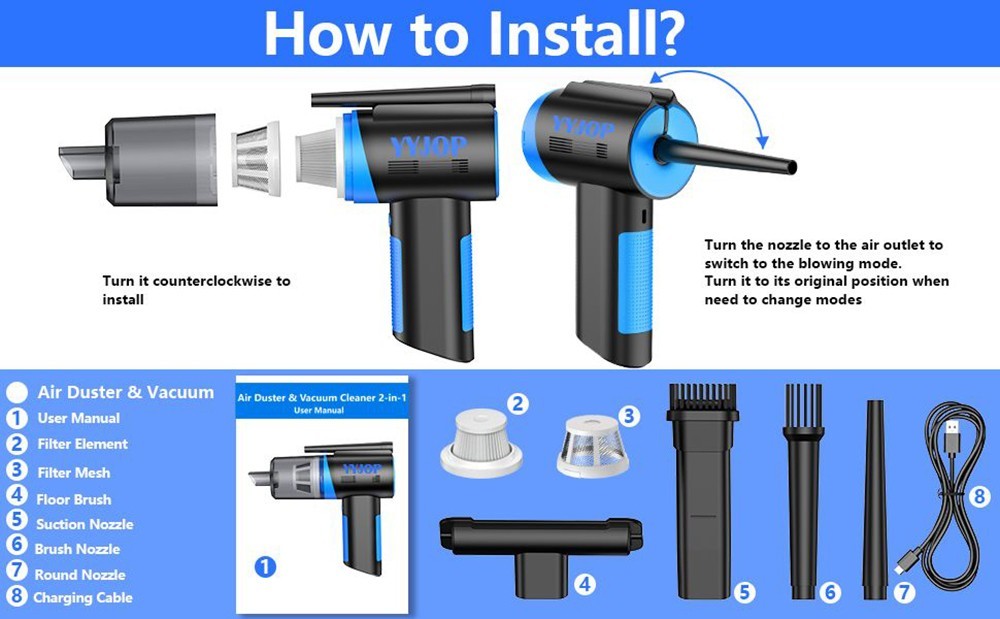 How to Install?

YYJOP

YYJOP

Turn it counterclockwise to install

Turn the nozzle to the air outlet to switch to the blowing mode.
Turn it to its original position when need to change modes

Air Duster & Vacuum
1 User Manual
2 Filter Element
3 Filter Mesh
4 Floor Brush
5 Suction Nozzle
6 Brush Nozzle
7 Round Nozzle
8 Charging Cable

Air Duster & Vacuum Cleaner 2-in-1
User Manual

YYJOP

1

2

3

4

5

6

7

8