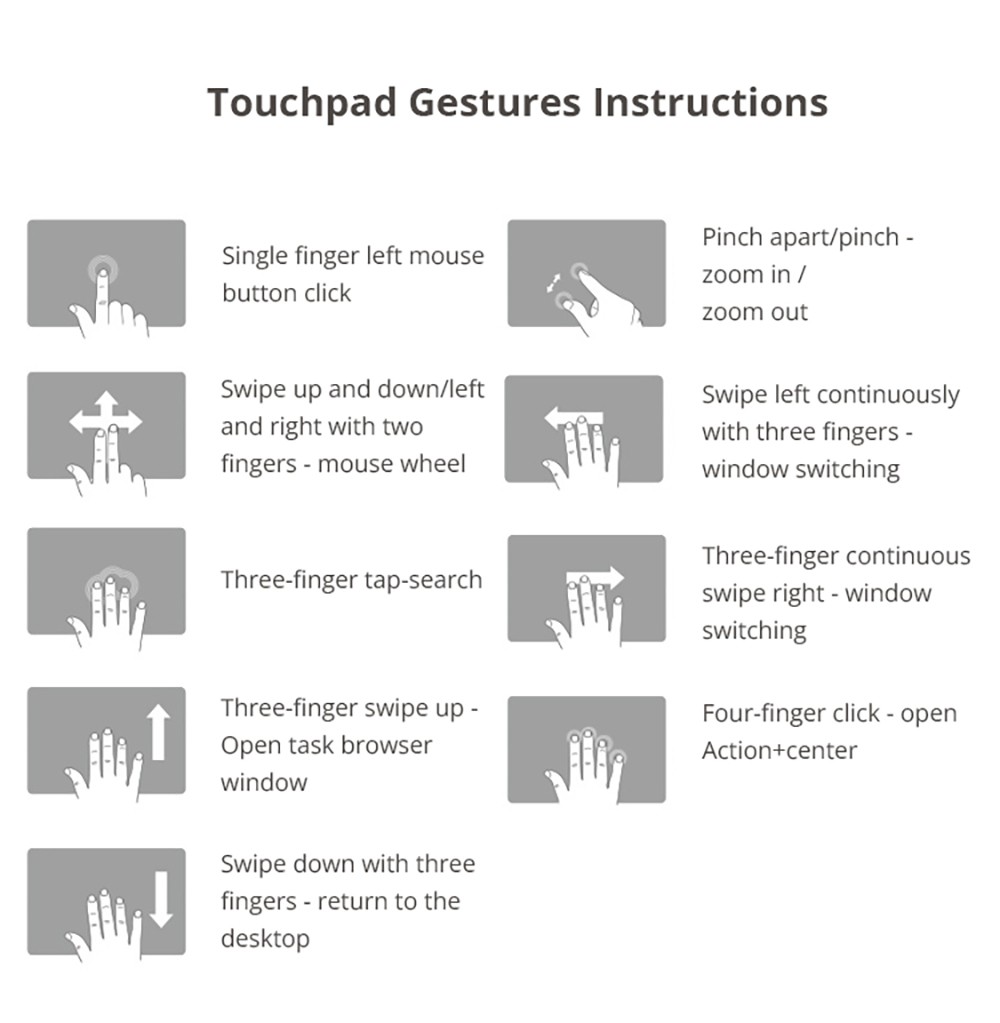 Touchpad Gestures Instructions

Single finger left mouse button click

Swipe up and down/left and right with two fingers - mouse wheel

Three-finger tap-search

Three-finger swipe up - Open task browser window

Swipe down with three fingers - return to the desktop

Pinch apart/pinch - zoom in / zoom out

Swipe left continuously with three fingers - window switching

Three-finger continuous swipe right - window switching

Four-finger click - open Action+center