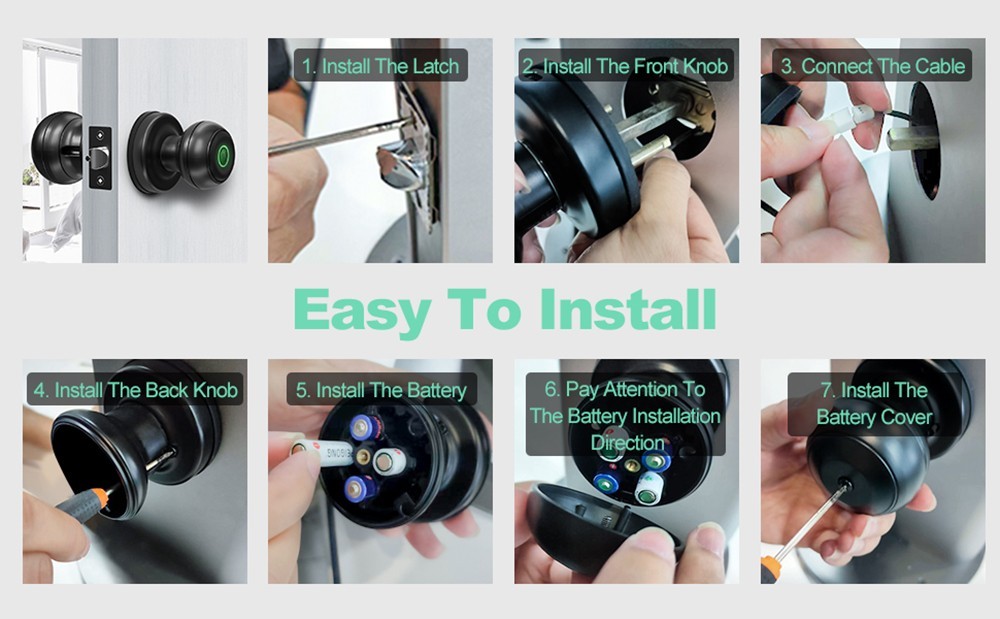 1. Install The Latch

2. Install The Front Knob

3. Connect The Cable

Easy To Install

4. Install The Back Knob

5. Install The Battery

6. Pay Attention To The Battery Installation Direction

7. Install The Battery Cover