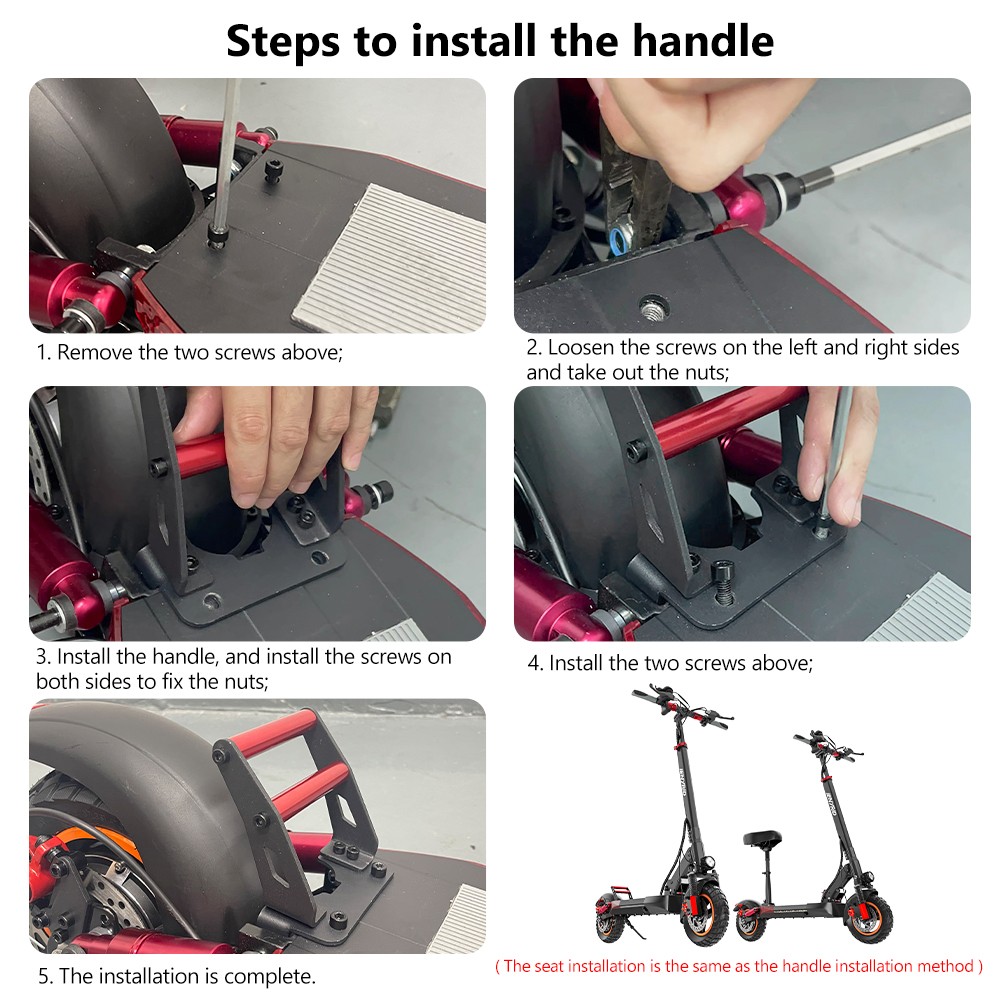 Steps to install the handle

1. Remove the two screws above;

2. Loosen the screws on the left and right sides and take out the nuts;

3. Install the handle, and install the screws on both sides to fix the nuts;

4. Install the two screws above;

5. The installation is complete.

( The seat installation is the same as the handle installation method )