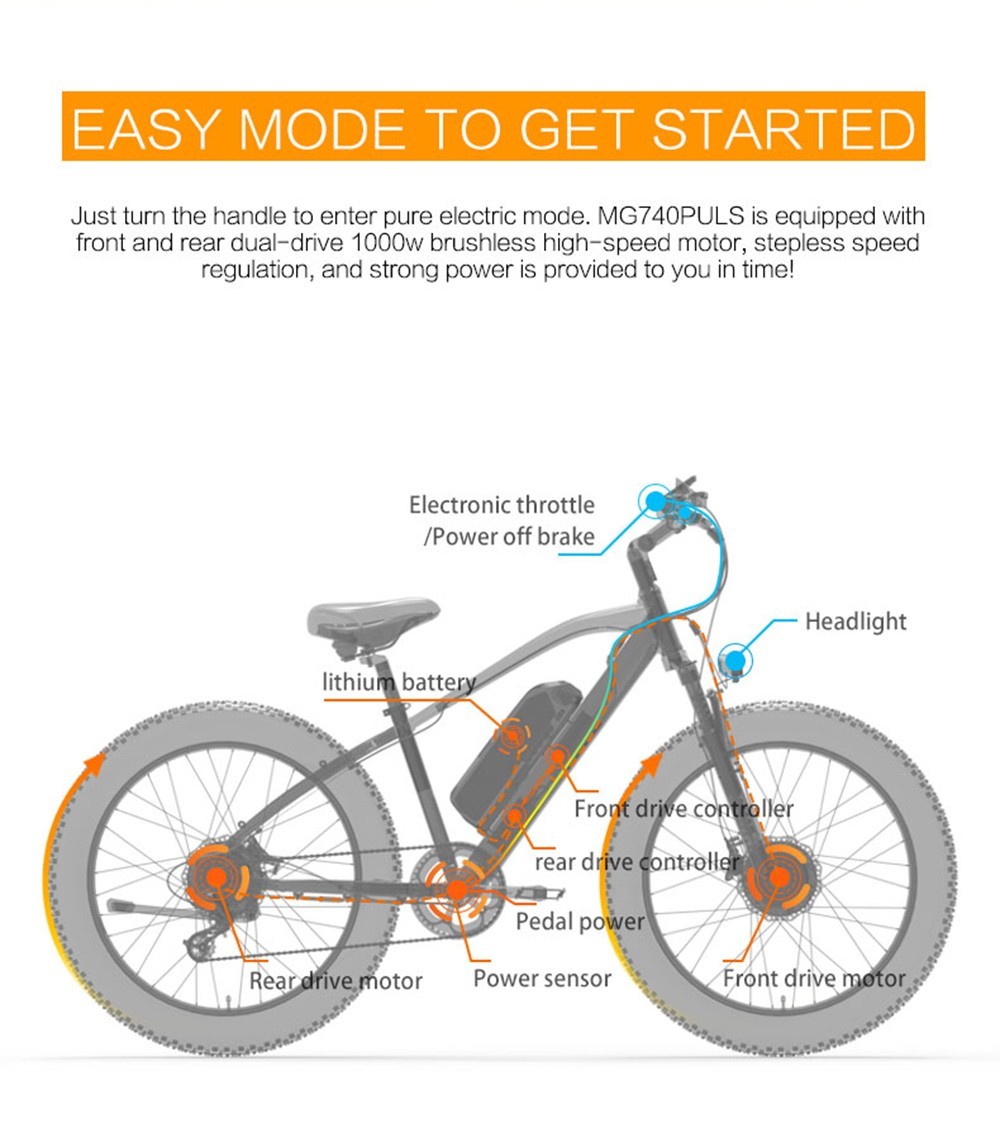 EASY MODE TO GET STARTED

Just turn the handle to enter pure electric mode. MG740PULS is equipped with front and rear dual-drive 1000w brushless high-speed motor, stepless speed regulation, and strong power is provided to you in time!

Electronic throttle /Power off brake

Headlight

lithium battery

Front drive controller

rear drive controller

Pedal power

Rear drive motor

Power sensor

Front drive motor