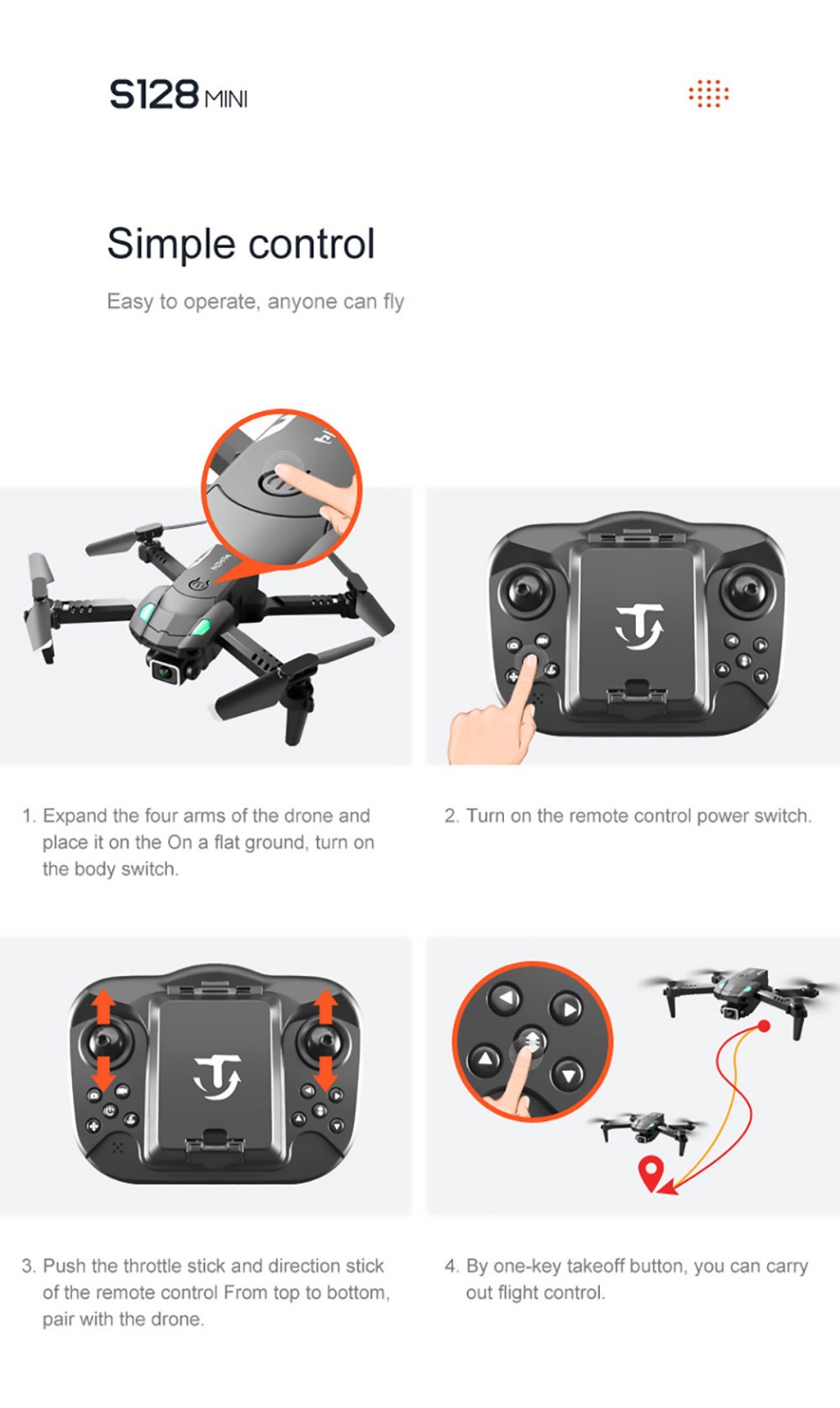 S128 MINI

Simple control

Easy to operate, anyone can fly

1. Expand the four arms of the drone and place it on the On a flat ground, turn on the body switch.

2. Turn on the remote control power switch.

3. Push the throttle stick and direction stick of the remote control From top to bottom, pair with the drone.

4. By one-key takeoff button, you can carry out flight control.