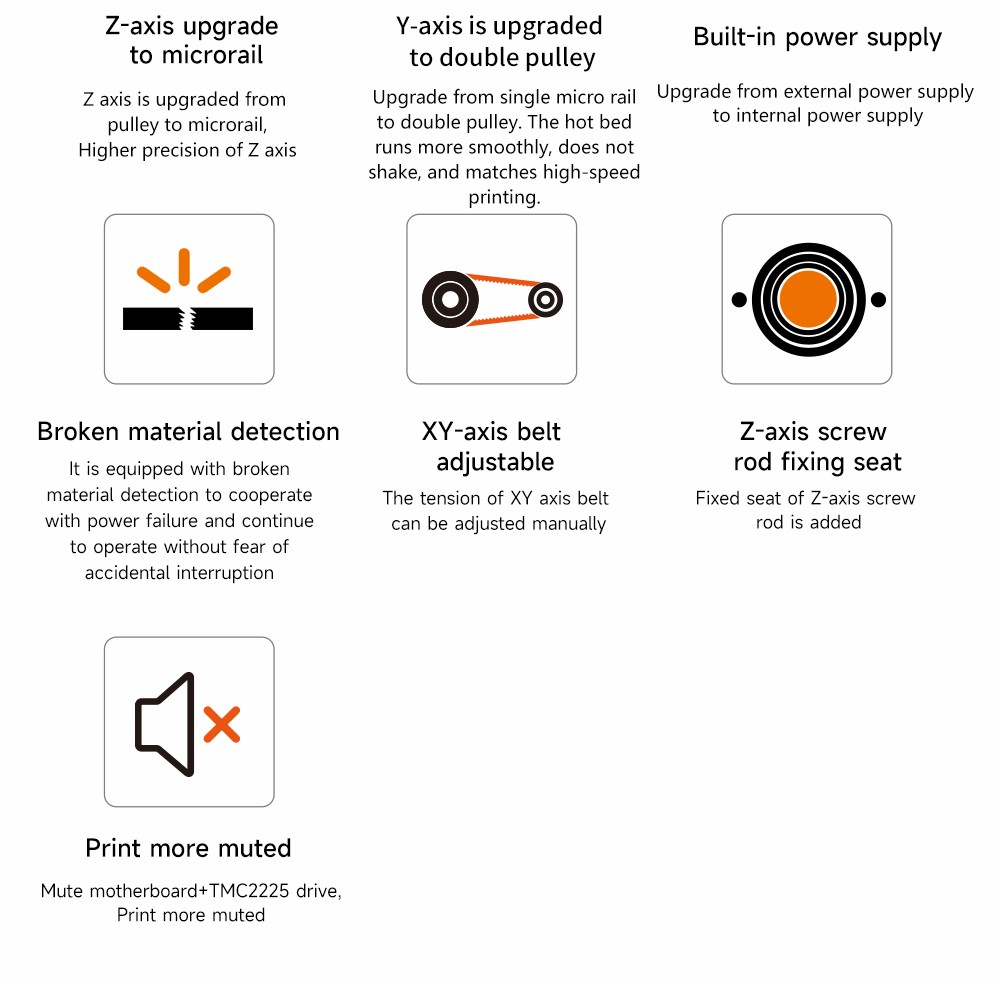 Z-axis upgrade to microrail

Z axis is upgraded from pulley to microrail, Higher precision of Z axis

Y-axis is upgraded to double pulley

Upgrade from single micro rail to double pulley. The hot bed runs more smoothly, does not shake, and matches high-speed printing.

Built-in power supply

Upgrade from external power supply to internal power supply

Broken material detection

It is equipped with broken material detection to cooperate with power failure and continue to operate without fear of accidental interruption

XY-axis belt adjustable

The tension of XY axis belt can be adjusted manually

Z-axis screw rod fixing seat

Fixed seat of Z-axis screw rod is added

Print more muted

Mute motherboard+TMC2225 drive, Print more muted