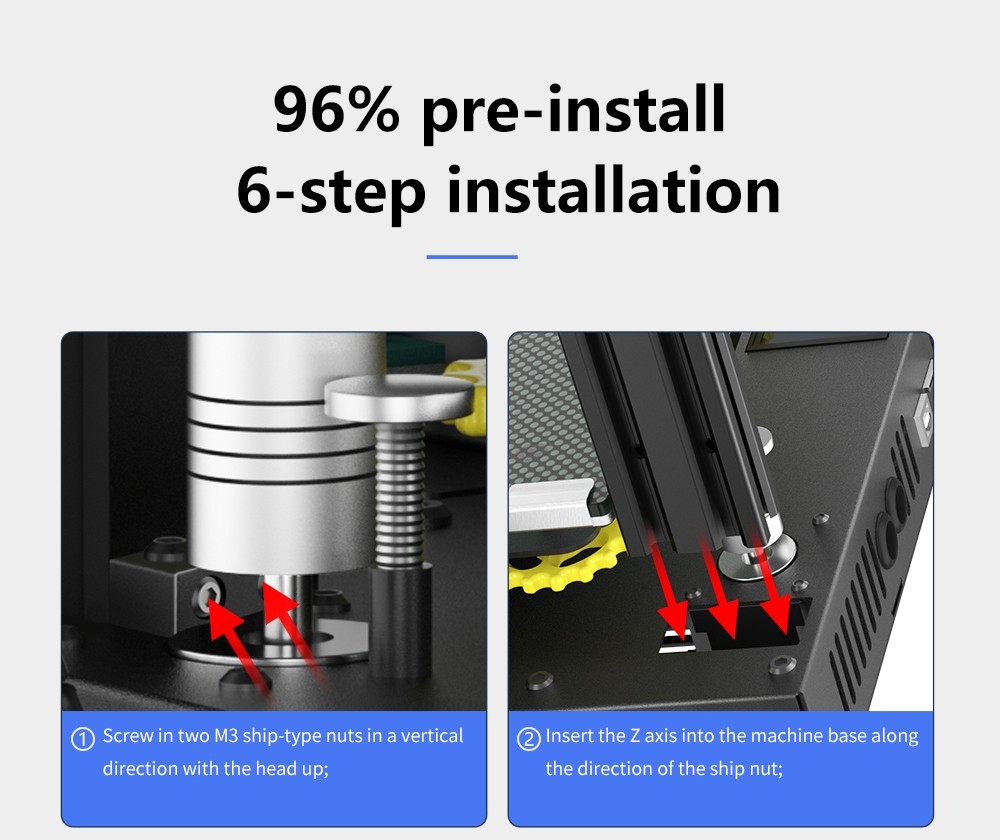 96% pre-install
6-step installation

① Screw in two M3 ship-type nuts in a vertical direction with the head up;

② Insert the Z axis into the machine base along the direction of the ship nut;