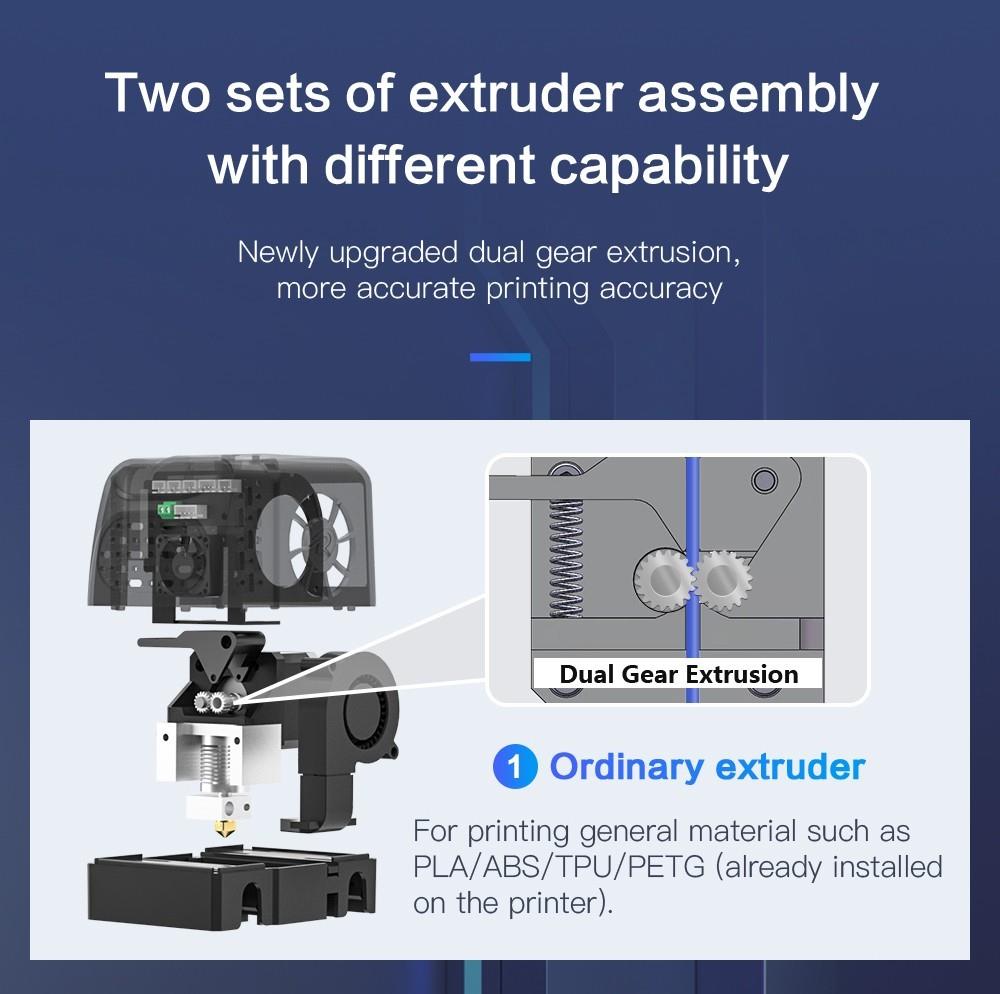 Two sets of extruder assembly with different capability

Newly upgraded dual gear extrusion, more accurate printing accuracy

Dual Gear Extrusion

1 Ordinary extruder

For printing general material such as PLA/ABS/TPU/PETG (already installed on the printer).