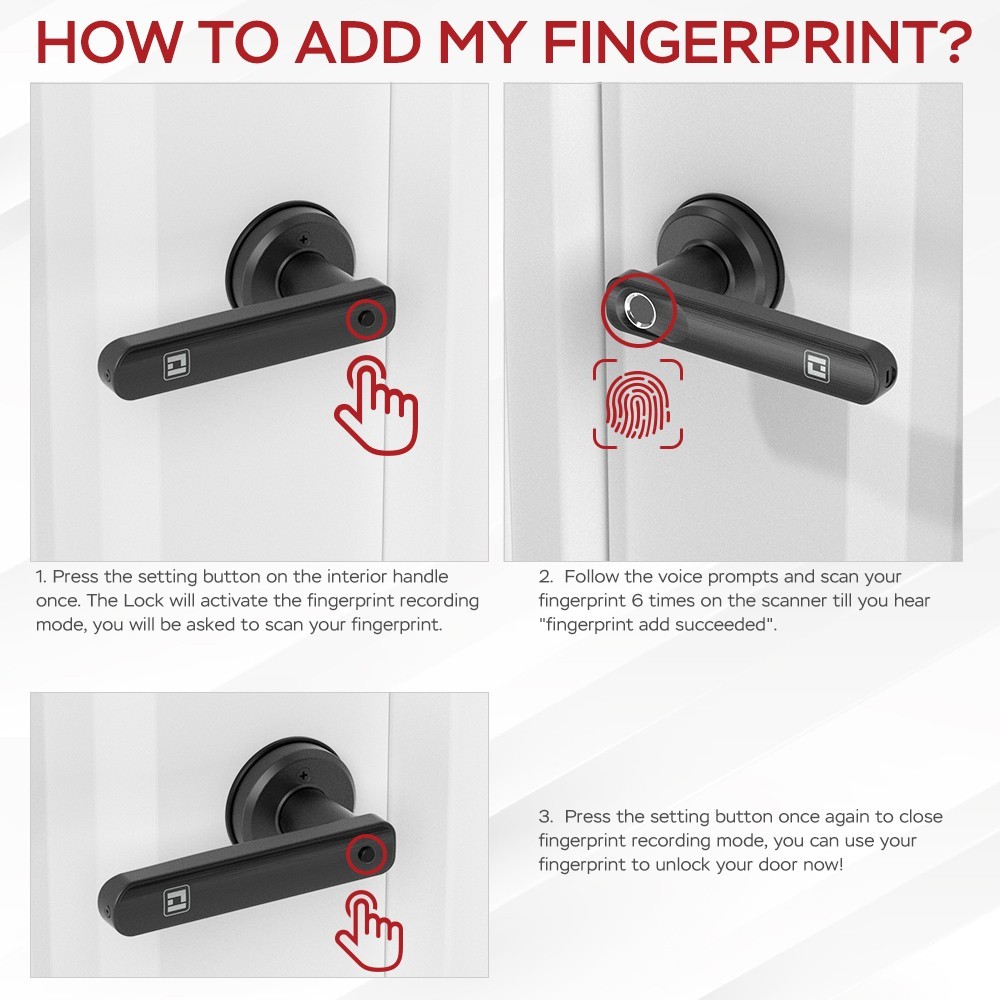 HOW TO ADD MY FINGERPRINT?

1. Press the setting button on the interior handle once. The Lock will activate the fingerprint recording mode, you will be asked to scan your fingerprint.

2. Follow the voice prompts and scan your fingerprint 6 times on the scanner till you hear "fingerprint add succeeded".

3. Press the setting button once again to close fingerprint recording mode, you can use your fingerprint to unlock your door now!