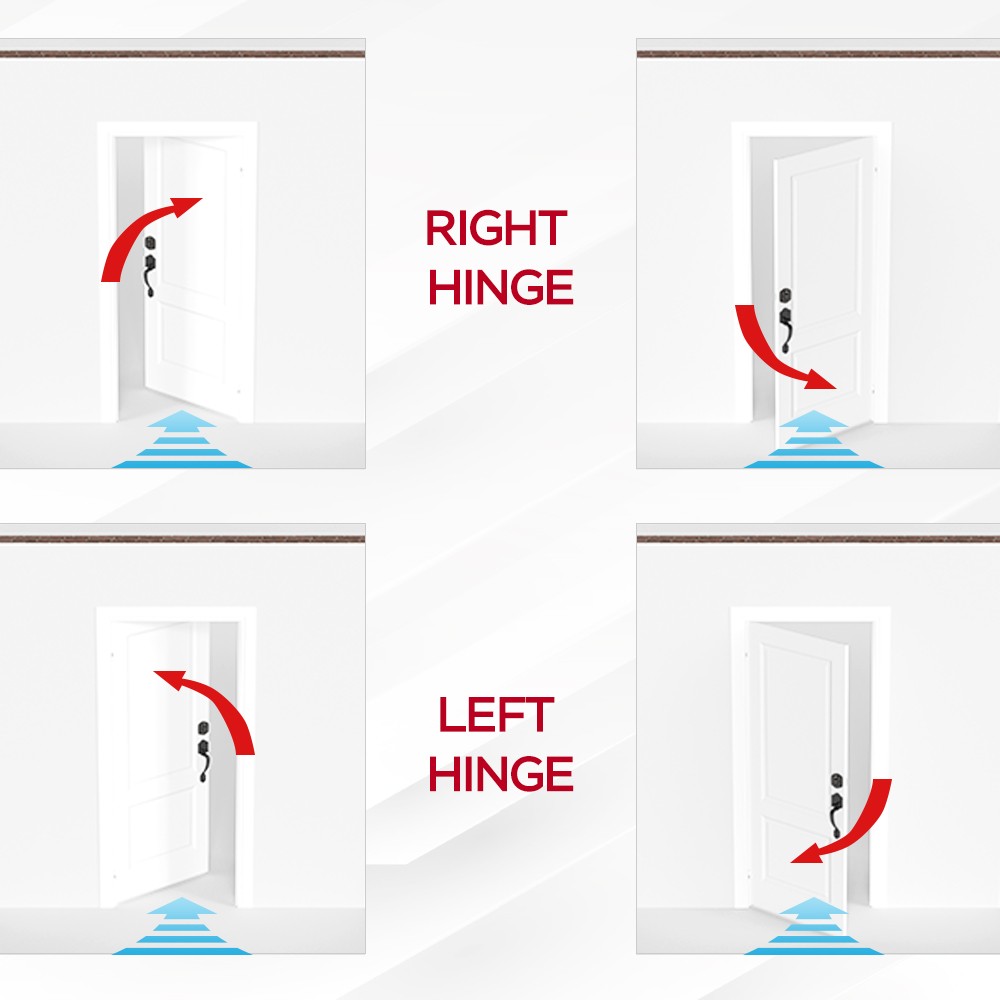 RIGHT HINGE

LEFT HINGE