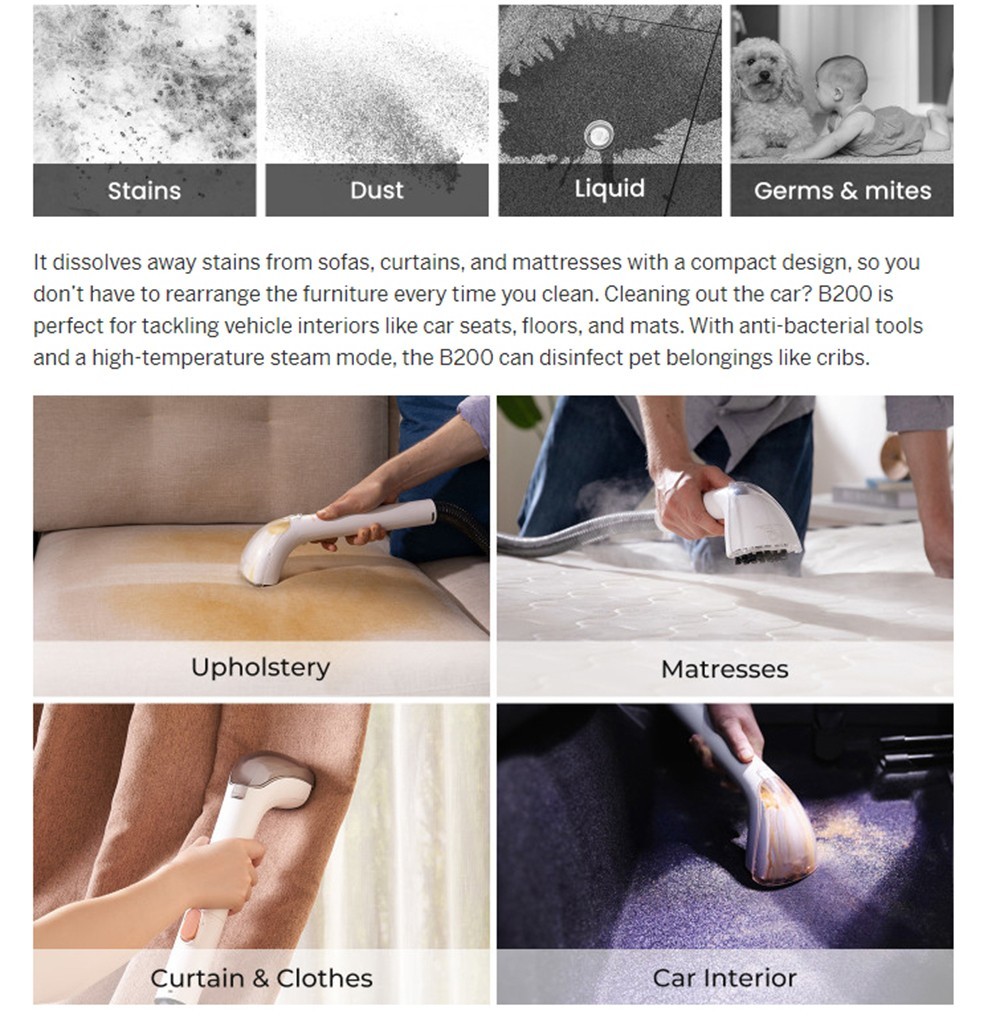 Stains

Dust

Liquid

Germs & mites

It dissolves away stains from sofas, curtains, and mattresses with a compact design, so you don't have to rearrange the furniture every time you clean. Cleaning out the car? B200 is perfect for tackling vehicle interiors like car seats, floors, and mats. With anti-bacterial tools and a high-temperature steam mode, the B200 can disinfect pet belongings like cribs.

Upholstery

Matresses

Curtain & Clothes

Car Interior