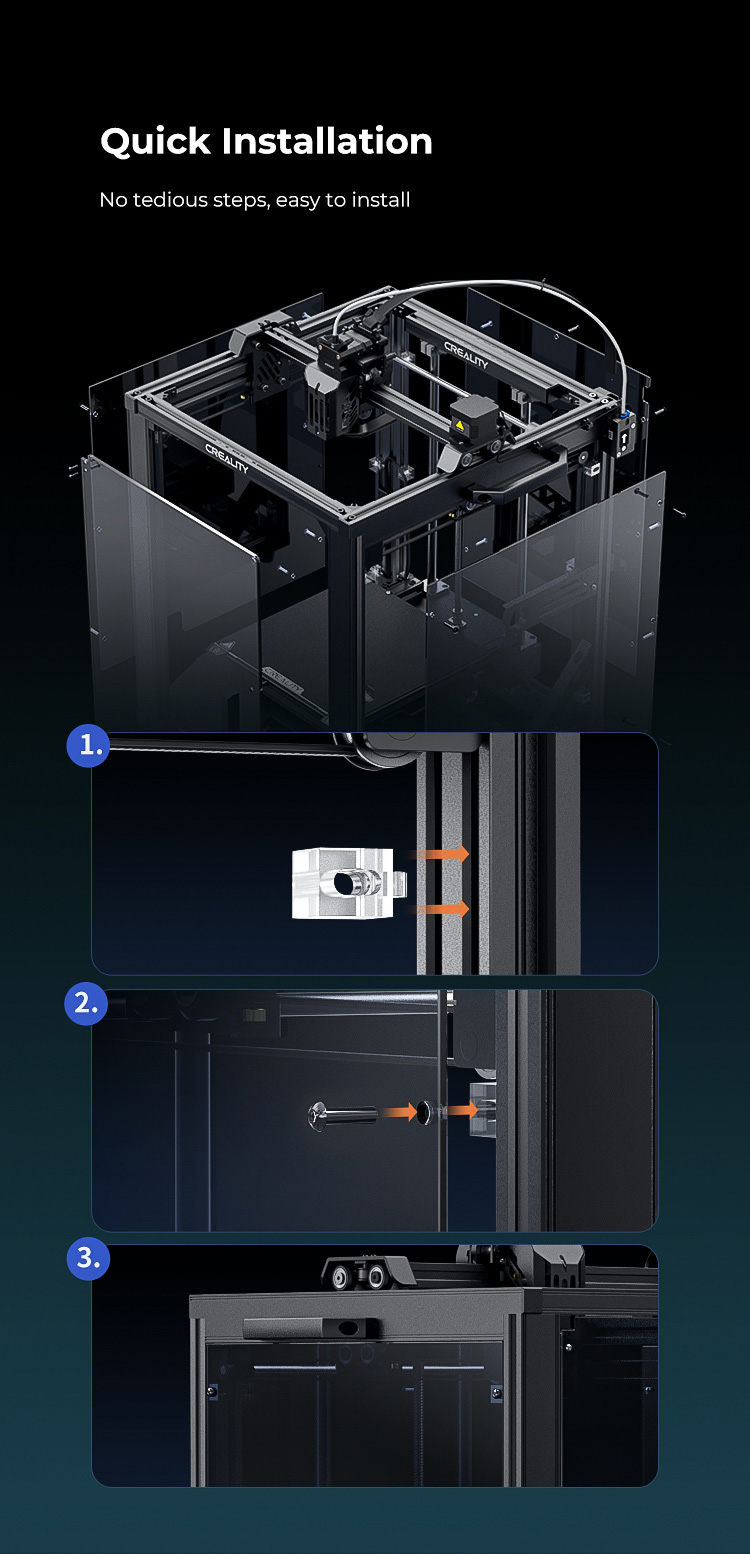 Quick Installation

No tedious steps, easy to install

CREALITY

CREALITY

1.

2.

3.