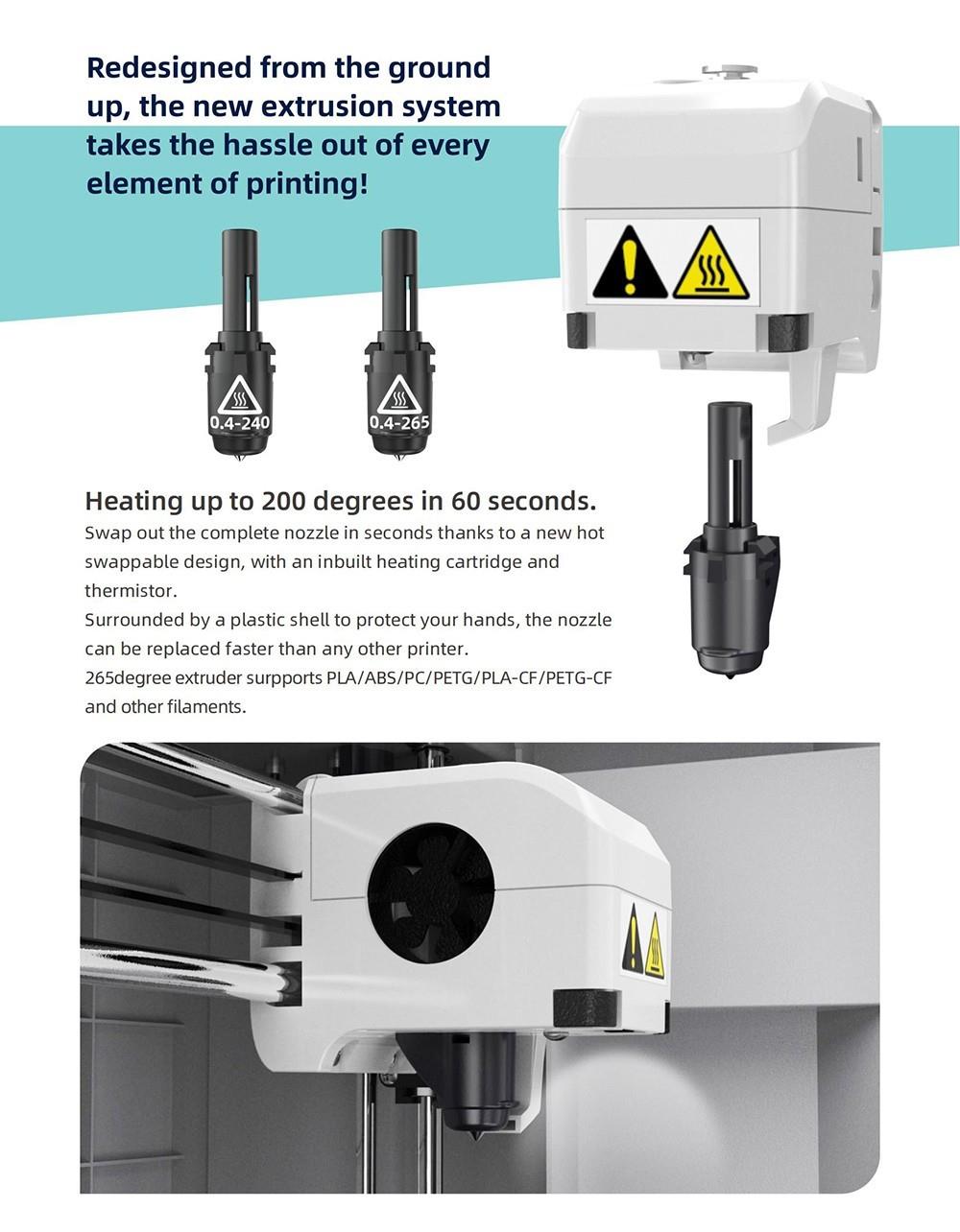 Redesigned from the ground up, the new extrusion system takes the hassle out of every element of printing!

0.4-240

0.4-265

Heating up to 200 degrees in 60 seconds.

Swap out the complete nozzle in seconds thanks to a new hot swappable design, with an inbuilt heating cartridge and thermistor.

Surrounded by a plastic shell to protect your hands, the nozzle can be replaced faster than any other printer.

265degree extruder surpports PLA/ABS/PC/PETG/PLA-CF/PETG-CF and other filaments.