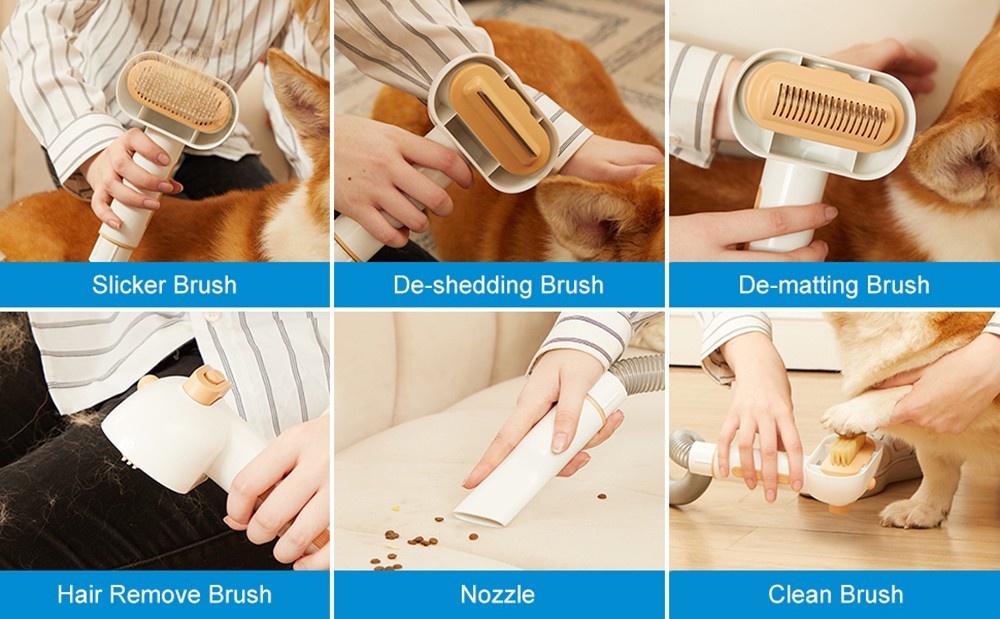 Slicker Brush

De-shedding Brush

De-matting Brush

Hair Remove Brush

Nozzle

Clean Brush