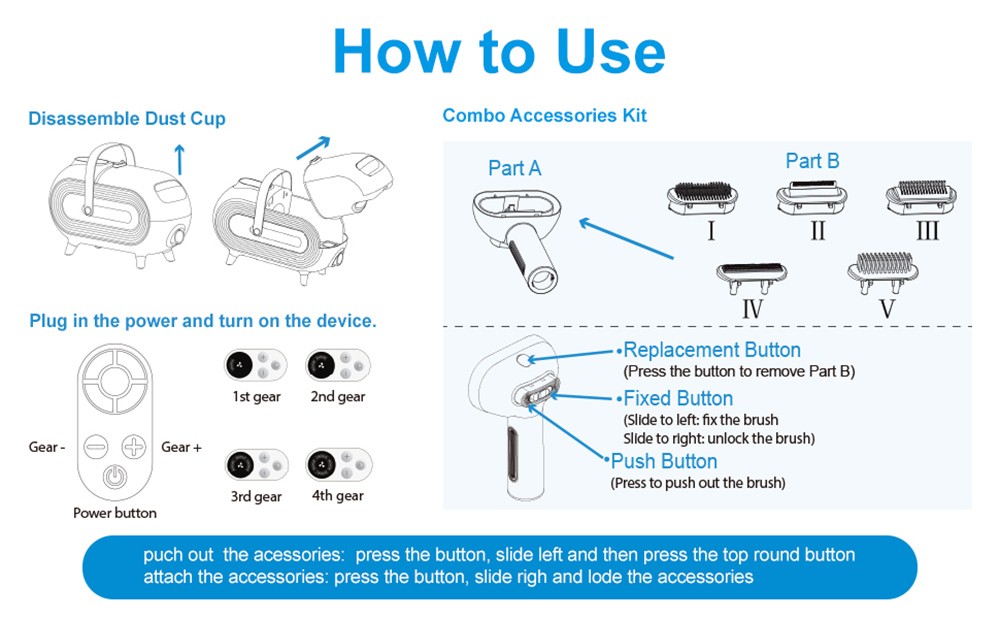 How to Use

Disassemble Dust Cup

Plug in the power and turn on the device.

Gear -

Gear +

Power button

1st gear

2nd gear

3rd gear

4th gear

Combo Accessories Kit

Part A

Part B

I

II

III

IV

V

•Replacement Button
(Press the button to remove Part B)

•Fixed Button
(Slide to left: fix the brush
Slide to right: unlock the brush)

•Push Button
(Press to push out the brush)

puch out the acessories: press the button, slide left and then press the top round button
attach the accessories: press the button, slide righ and lode the accessories