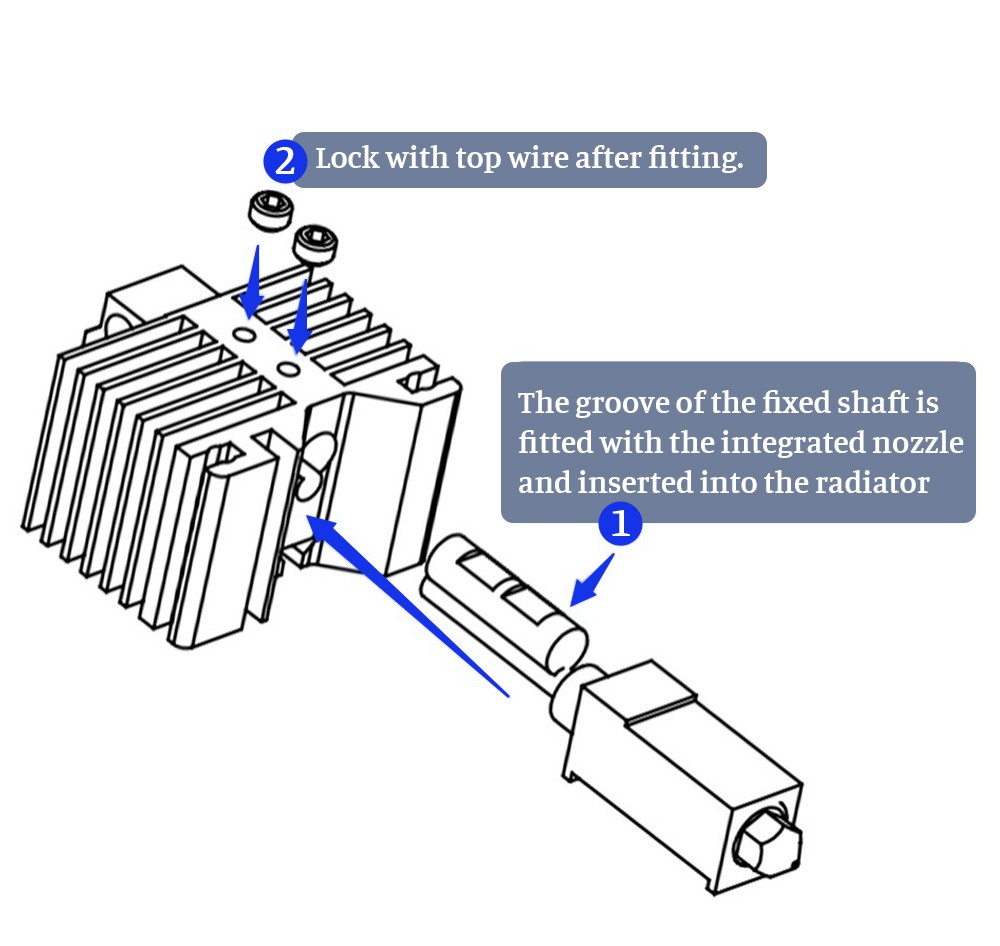 2 Lock with top wire after fitting.

The groove of the fixed shaft is fitted with the integrated nozzle and inserted into the radiator

1