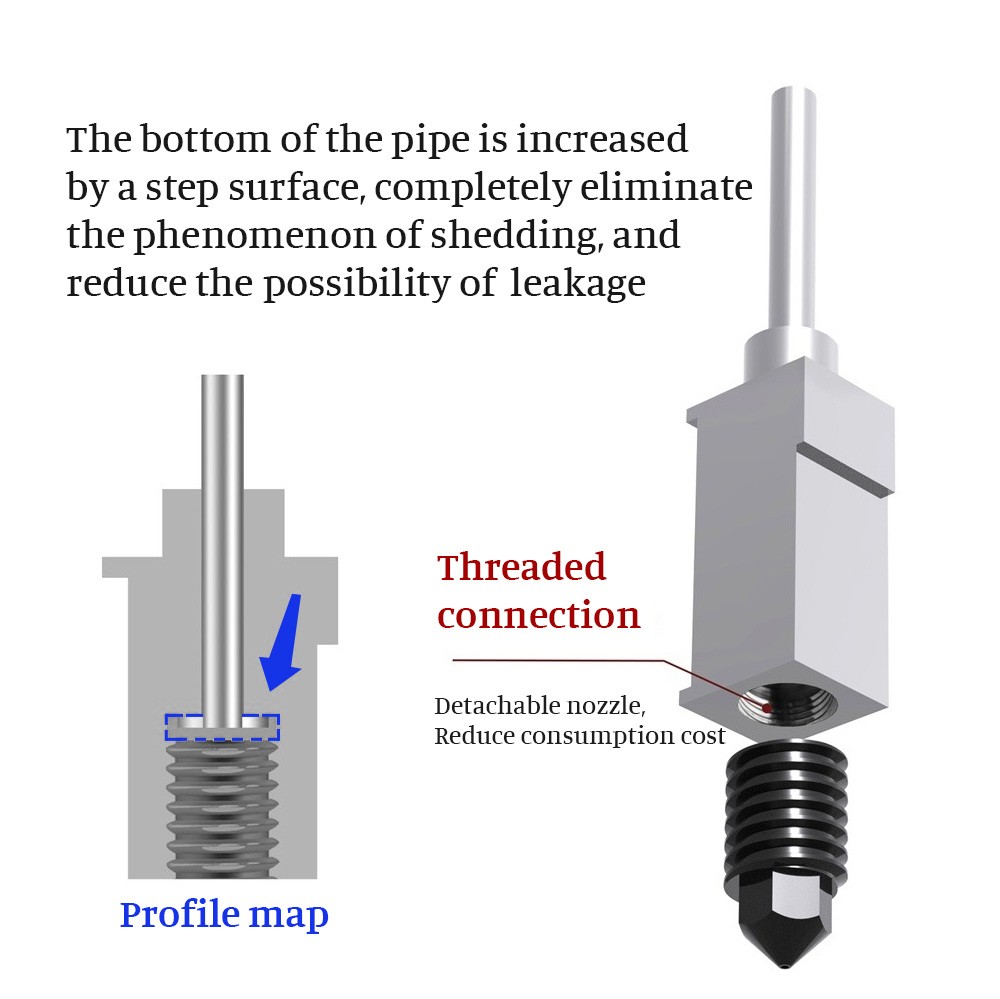 The bottom of the pipe is increased by a step surface, completely eliminate the phenomenon of shedding, and reduce the possibility of leakage

Threaded connection

Detachable nozzle,
Reduce consumption cost

Profile map