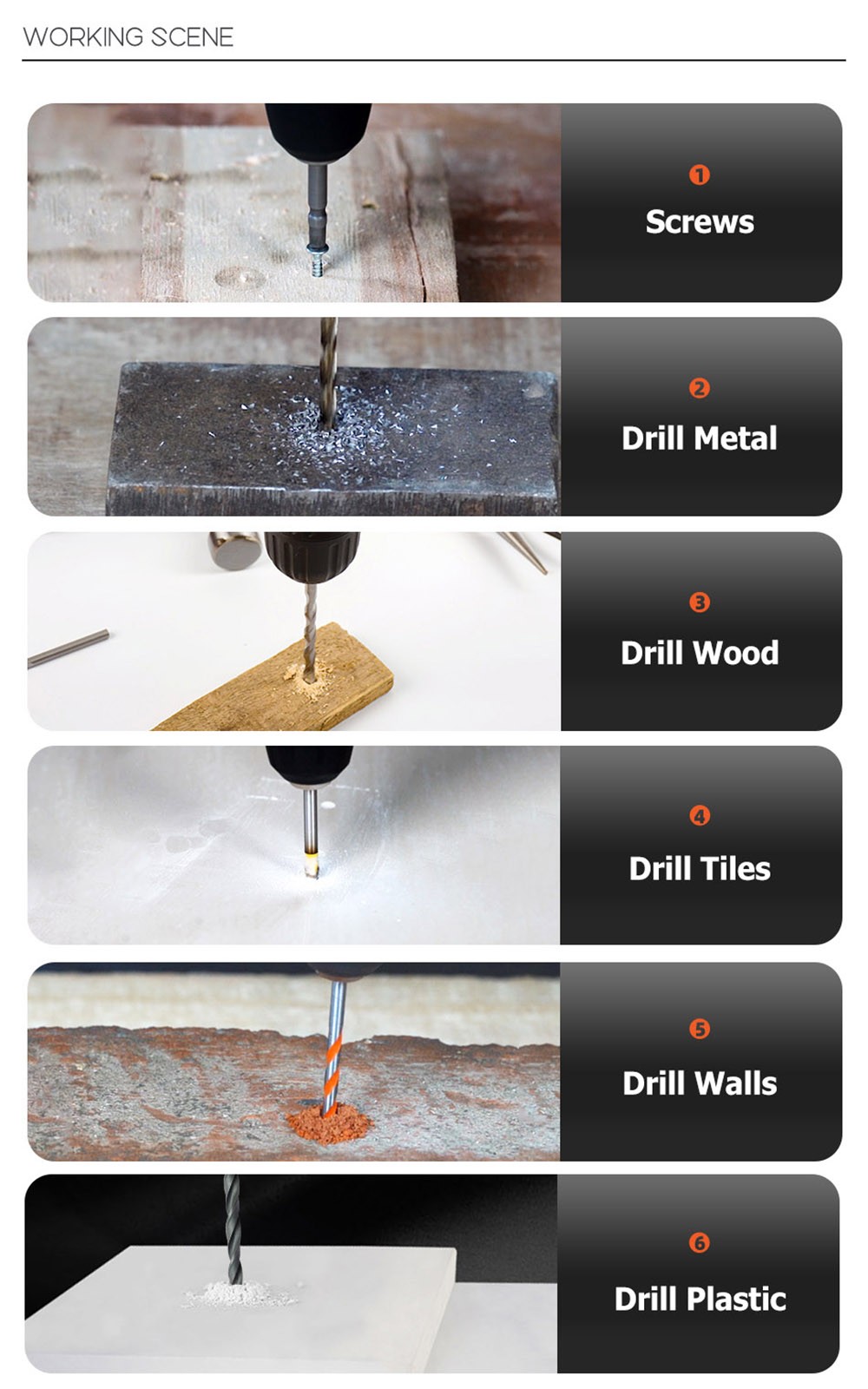 WORKING SCENE

1
Screws

2
Drill Metal

3
Drill Wood

4
Drill Tiles

5
Drill Walls

6
Drill Plastic