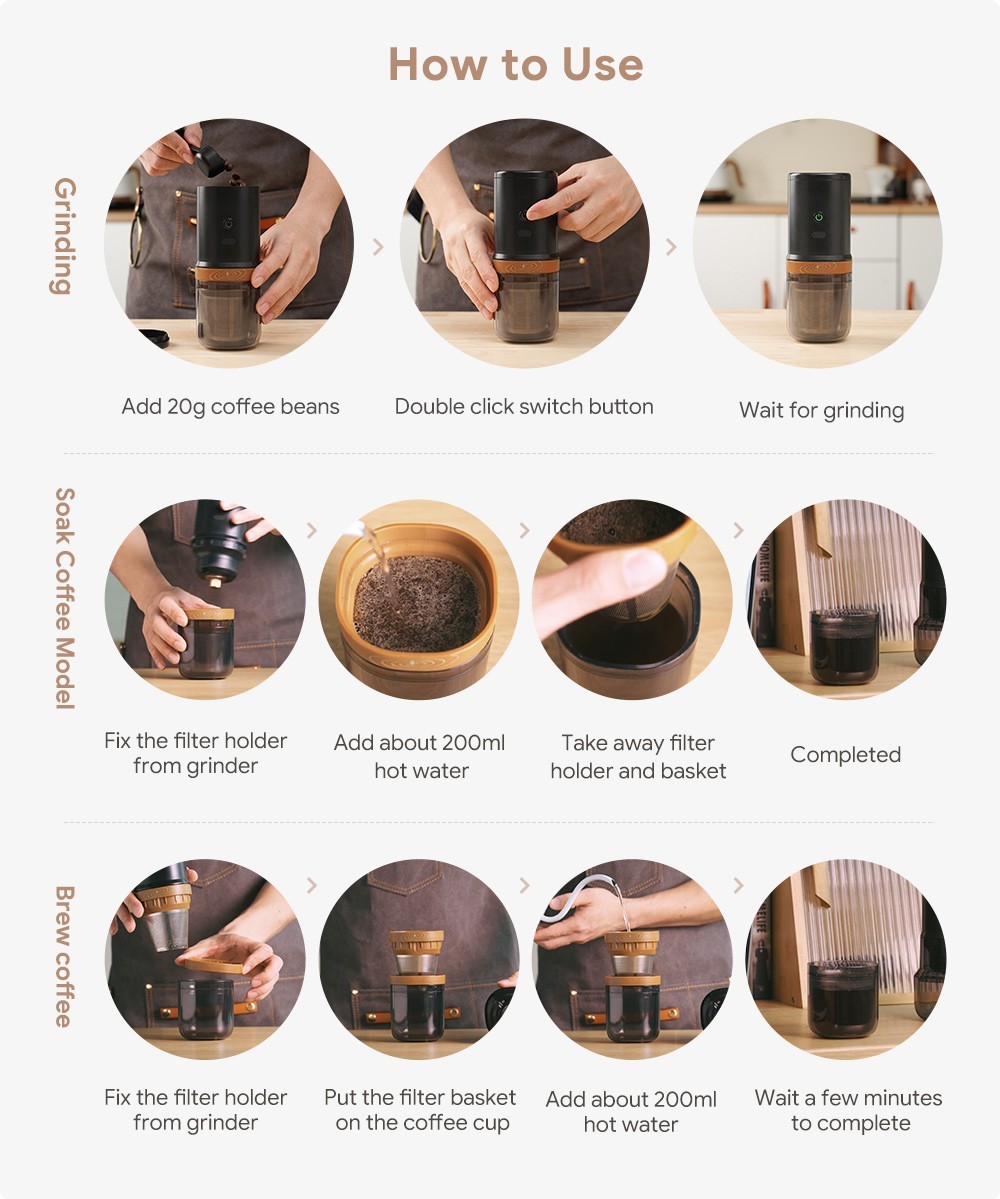 How to Use

Grinding

Add 20g coffee beans

Double click switch button

Wait for grinding

Soak Coffee Model

Fix the filter holder from grinder

Add about 200ml hot water

Take away filter holder and basket

Completed

Brew coffee

Fix the filter holder from grinder

Put the filter basket on the coffee cup

Add about 200ml hot water

Wait a few minutes to complete