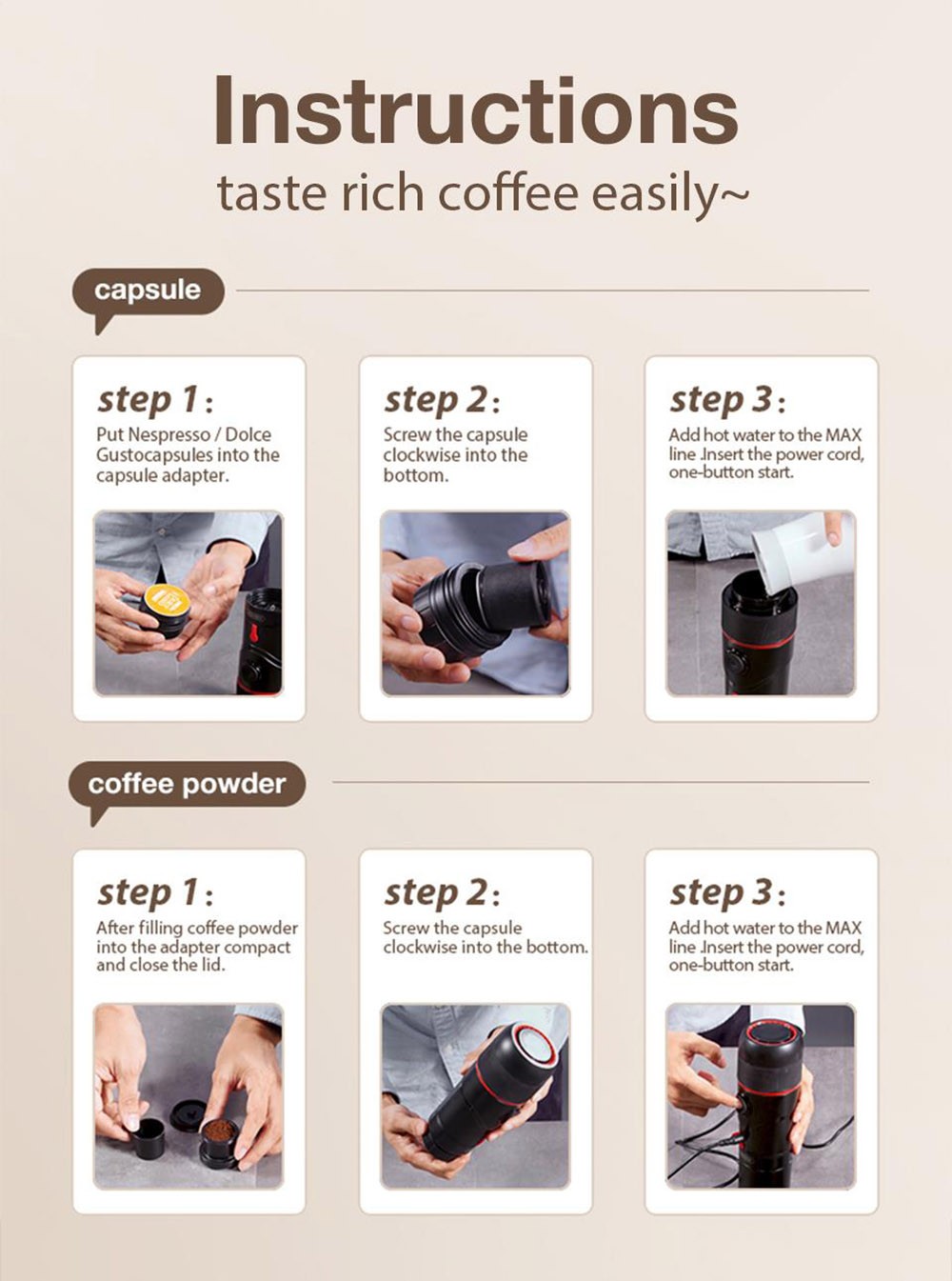 Instructions
taste rich coffee easily~

capsule

step 1:
Put Nespresso / Dolce Gustocapsules into the capsule adapter.

step 2:
Screw the capsule clockwise into the bottom.

step 3:
Add hot water to the MAX line .Insert the power cord, one-button start.

coffee powder

step 1:
After filling coffee powder into the adapter compact and close the lid.

step 2:
Screw the capsule clockwise into the bottom.

step 3:
Add hot water to the MAX line .Insert the power cord, one-button start.