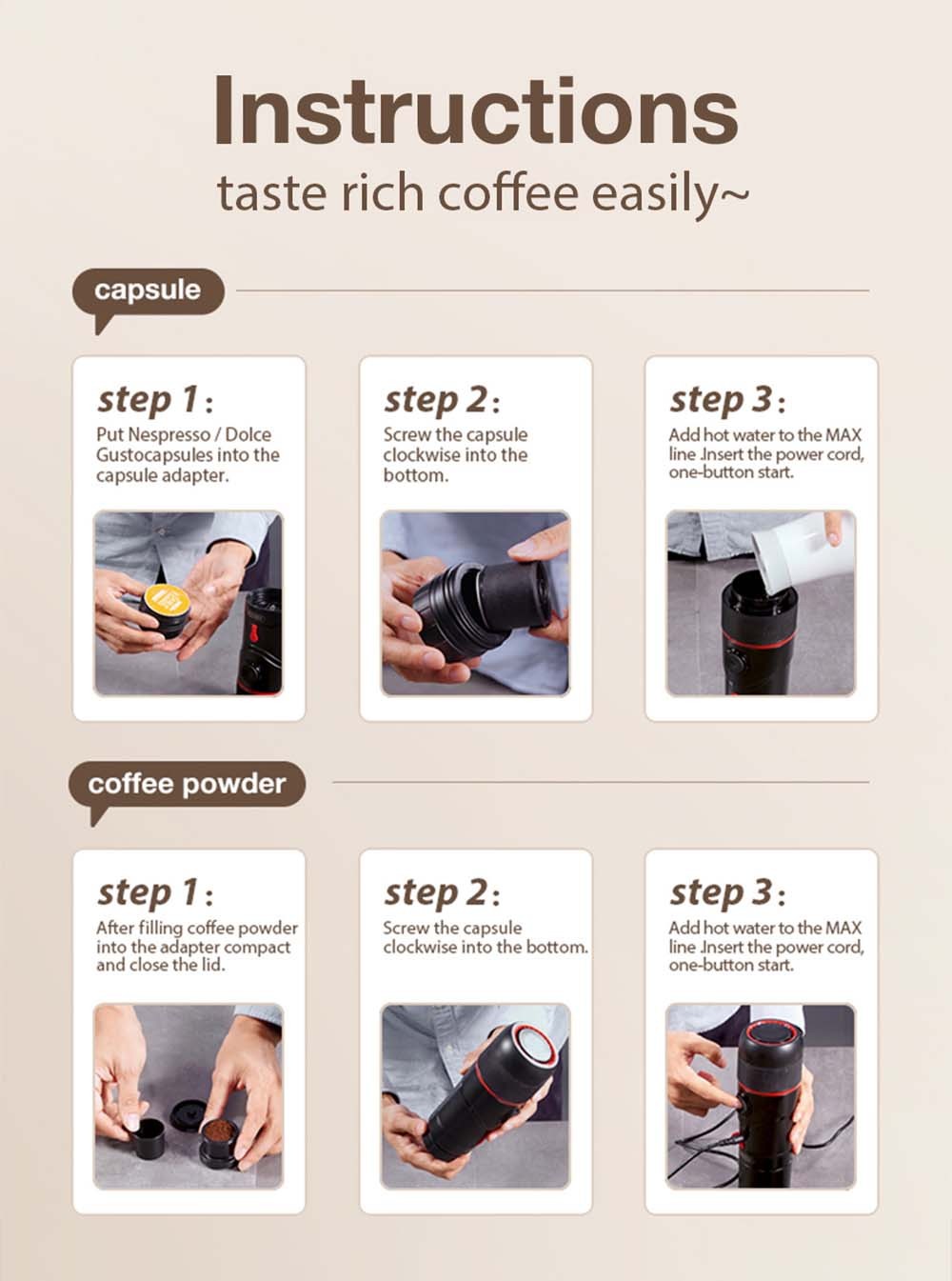 Instructions
taste rich coffee easily~

capsule

step 1:
Put Nespresso / Dolce Gustocapsules into the capsule adapter.

step 2:
Screw the capsule clockwise into the bottom.

step 3:
Add hot water to the MAX line .Insert the power cord, one-button start.

coffee powder

step 1:
After filling coffee powder into the adapter compact and close the lid.

step 2:
Screw the capsule clockwise into the bottom.

step 3:
Add hot water to the MAX line .Insert the power cord, one-button start.