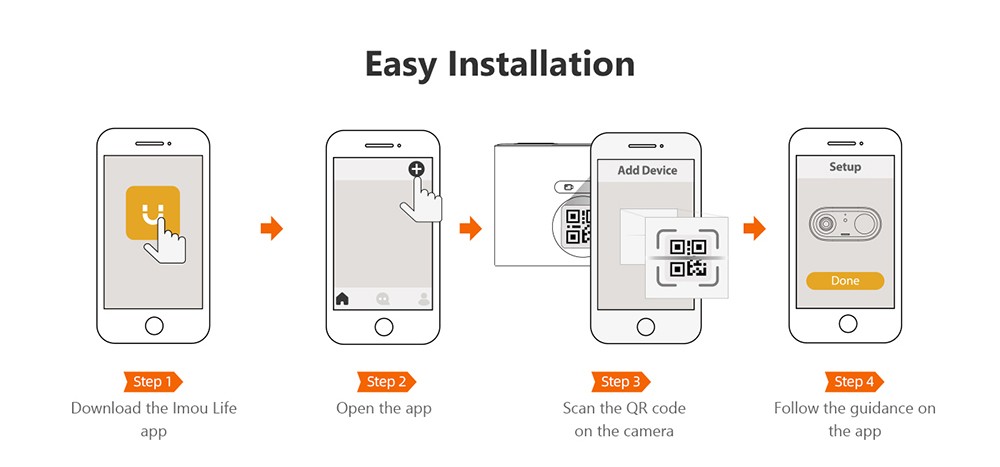 Easy Installation

Add Device

Setup

Done

Step 1
Download the Imou Life app

Step 2
Open the app

Step 3
Scan the QR code on the camera

Step 4
Follow the guidance on the app