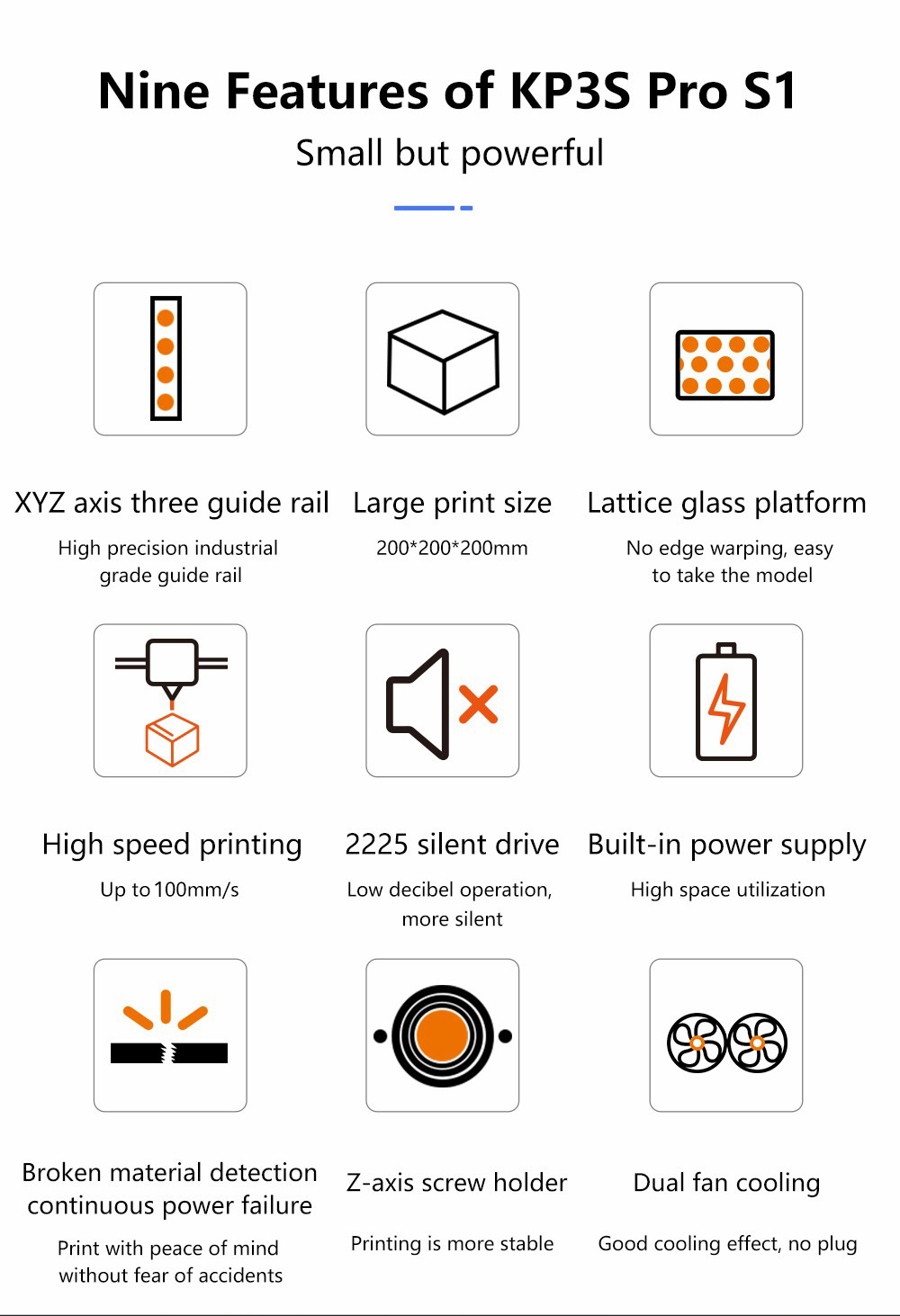 Nine Features of KP3S Pro S1

Small but powerful

XYZ axis three guide rail

High precision industrial grade guide rail

Large print size

200*200*200mm

Lattice glass platform

No edge warping, easy to take the model

High speed printing

Up to 100mm/s

2225 silent drive

Low decibel operation, more silent

Built-in power supply

High space utilization

Broken material detection continuous power failure

Print with peace of mind without fear of accidents

Z-axis screw holder

Printing is more stable

Dual fan cooling

Good cooling effect, no plug