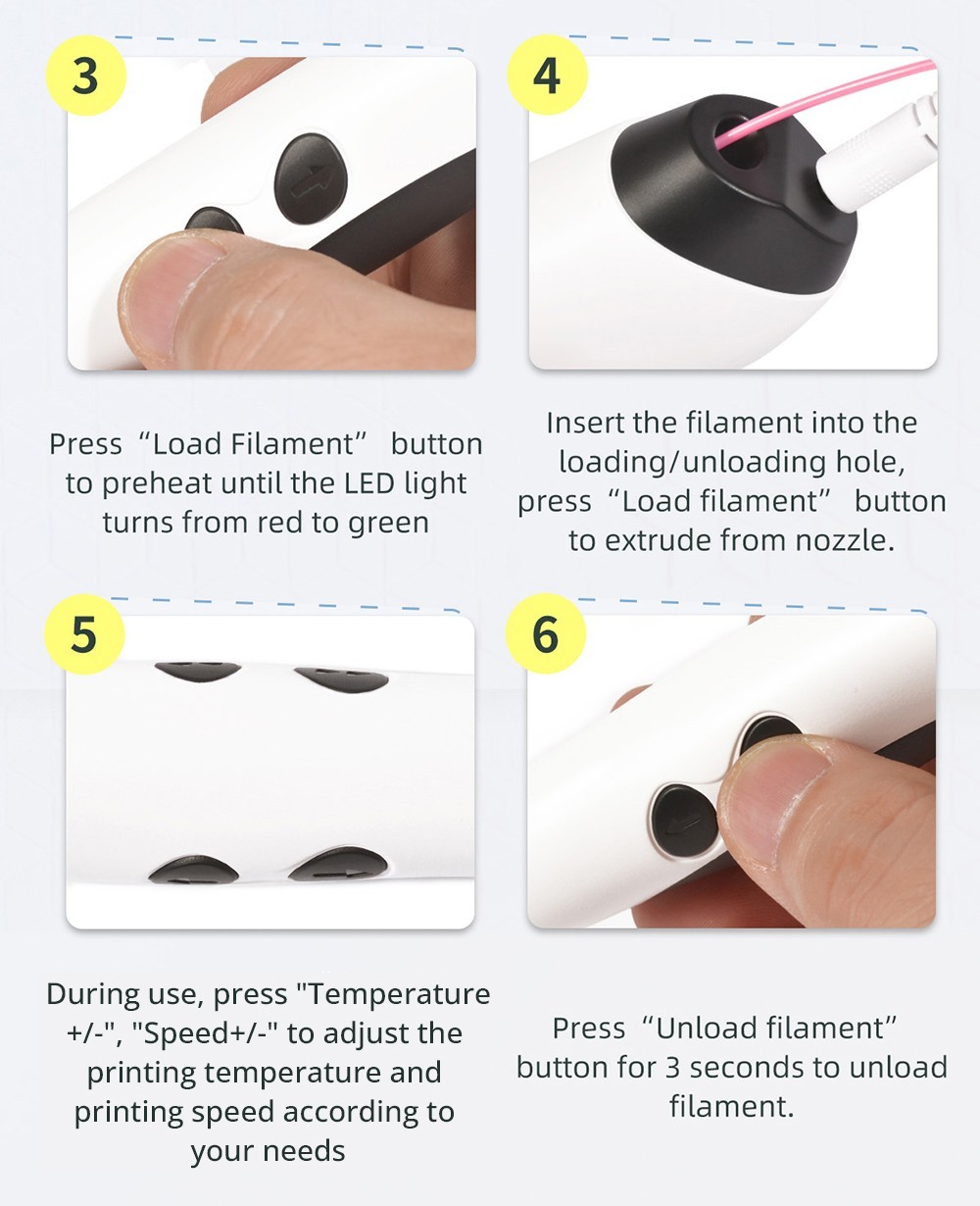 3

Press “Load Filament” button to preheat until the LED light turns from red to green

4

Insert the filament into the loading/unloading hole, press “Load filament” button to extrude from nozzle.

5

During use, press "Temperature +/-", "Speed+/-" to adjust the printing temperature and printing speed according to your needs

6

Press “Unload filament” button for 3 seconds to unload filament.