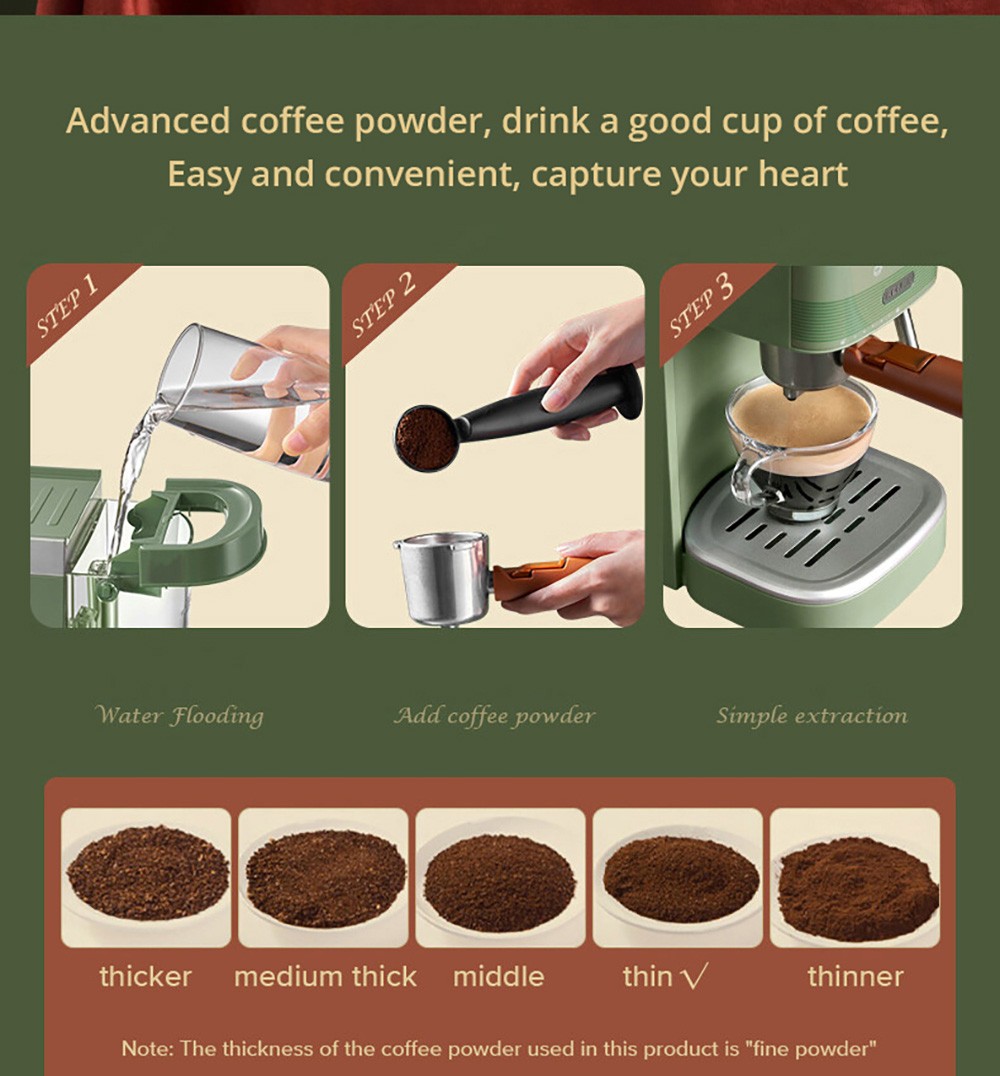 Advanced coffee powder, drink a good cup of coffee,
Easy and convenient, capture your heart

STEP 1

STEP 2

STEP 3

Water Flooding

Add coffee powder

Simple extraction

thicker medium thick middle thin √ thinner

Note: The thickness of the coffee powder used in this product is "fine powder"