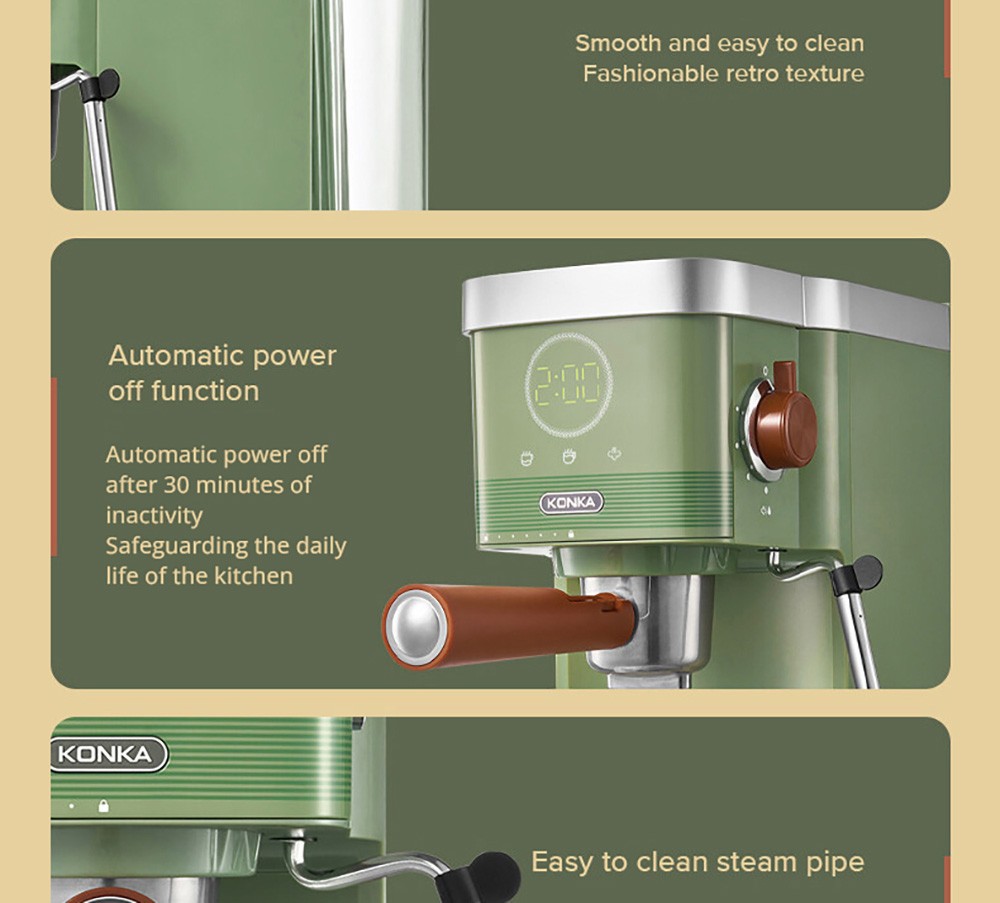 Smooth and easy to clean
Fashionable retro texture

Automatic power off function

Automatic power off after 30 minutes of inactivity
Safeguarding the daily life of the kitchen

2:00

KONKA

KONKA

Easy to clean steam pipe