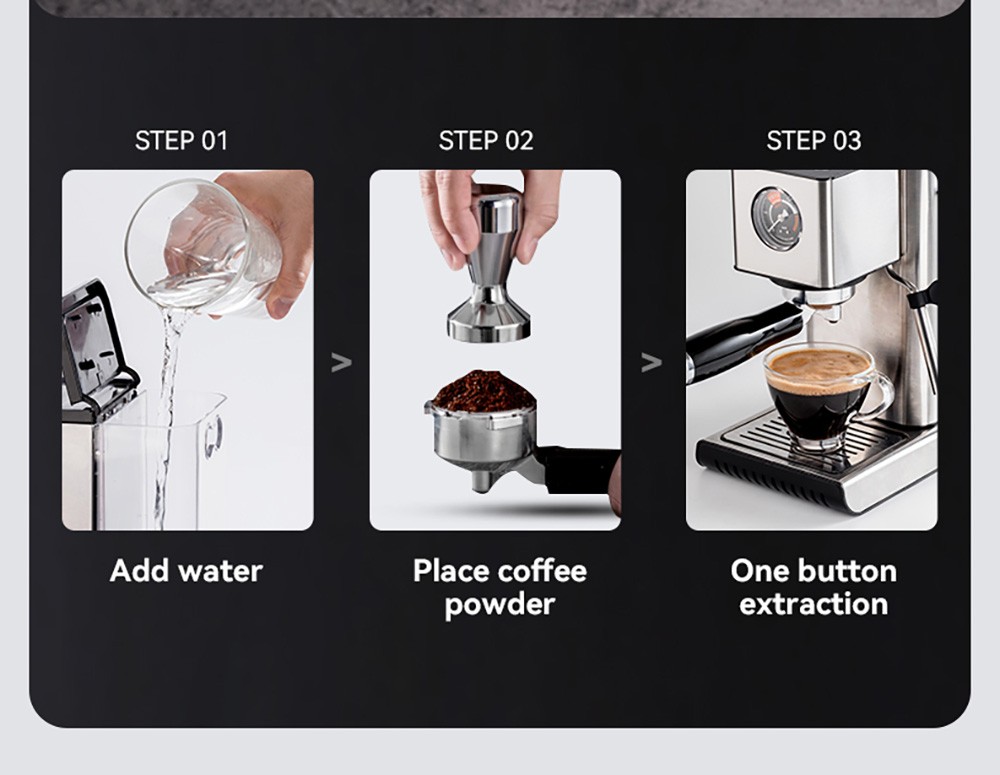 STEP 01

Add water

>

STEP 02

Place coffee powder

>

STEP 03

One button extraction