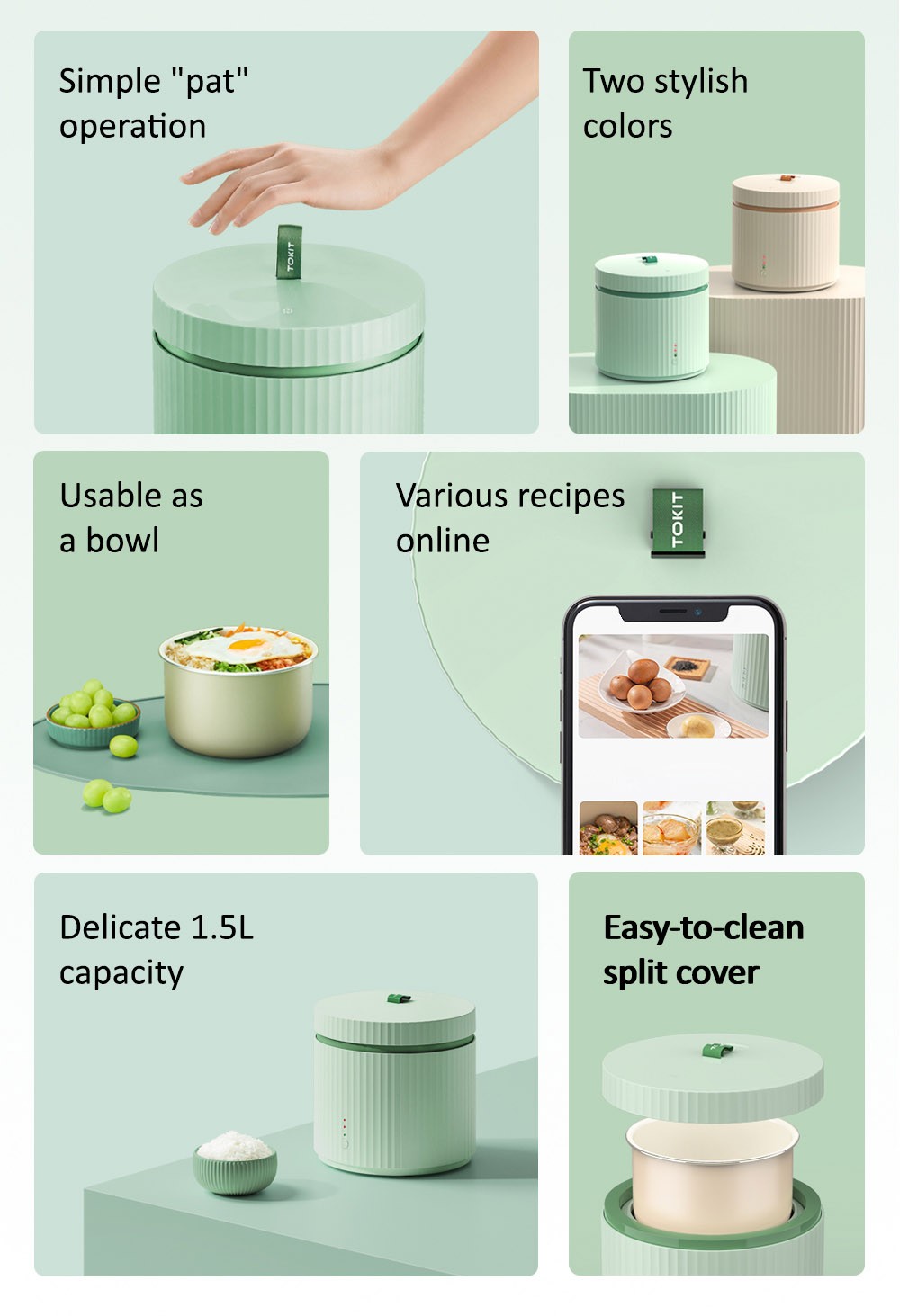 Simple "pat" operation

TOKIT

Two stylish colors

Usable as a bowl

Various recipes online

TOKIT

Delicate 1.5L capacity

Easy-to-clean split cover