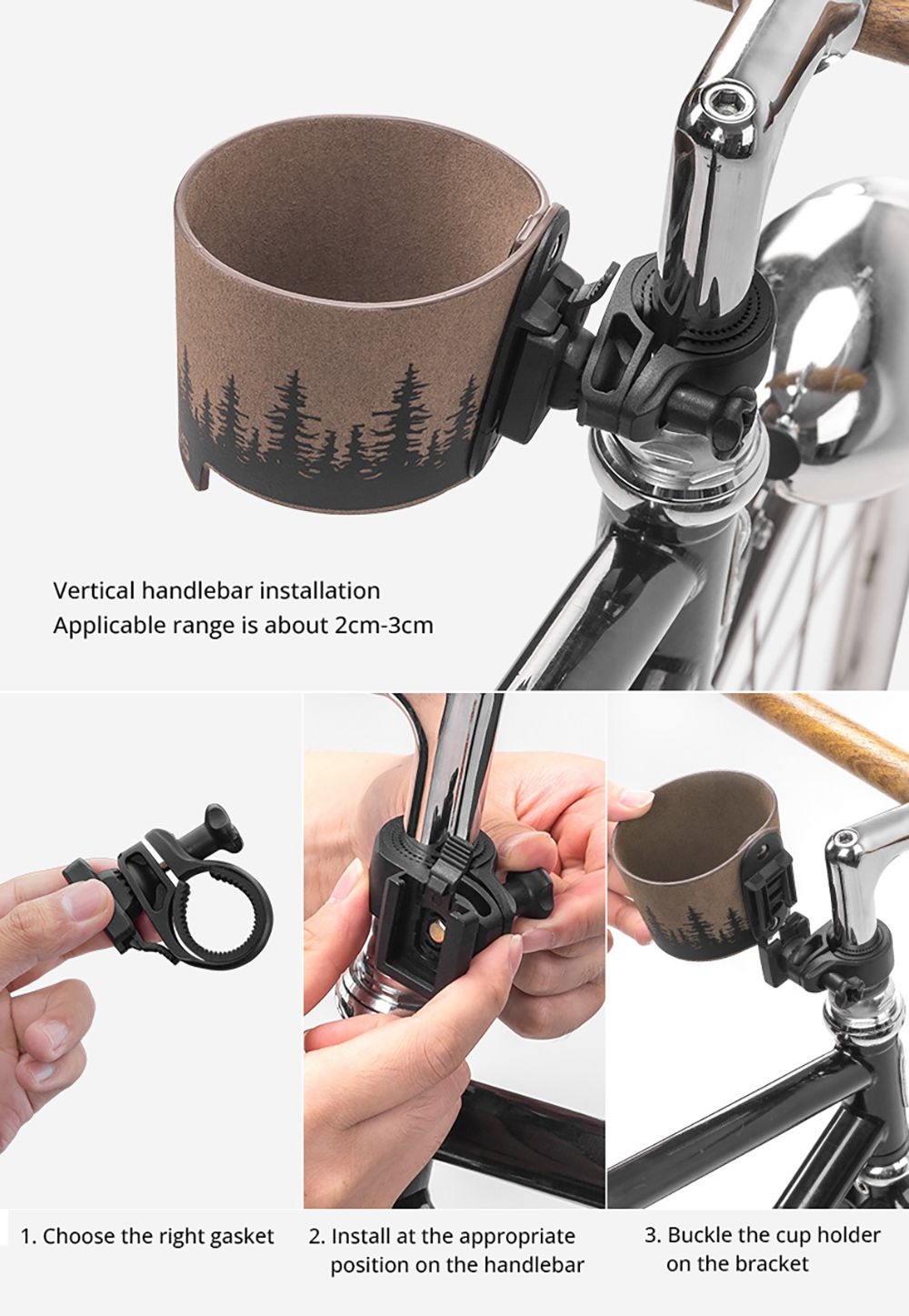 Vertical handlebar installation
Applicable range is about 2cm-3cm

1. Choose the right gasket

2. Install at the appropriate position on the handlebar

3. Buckle the cup holder on the bracket