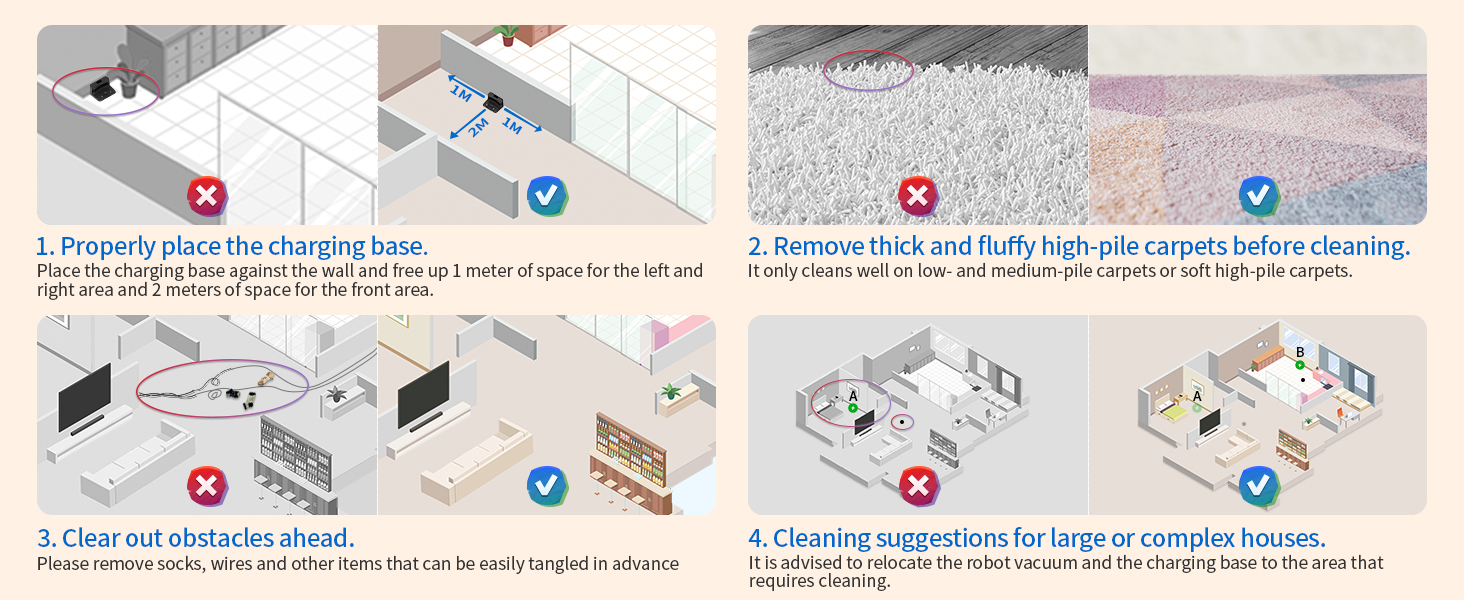 1M
2M
1M

1. Properly place the charging base.
Place the charging base against the wall and free up 1 meter of space for the left and right area and 2 meters of space for the front area.

2. Remove thick and fluffy high-pile carpets before cleaning.
It only cleans well on low- and medium-pile carpets or soft high-pile carpets.

3. Clear out obstacles ahead.
Please remove socks, wires and other items that can be easily tangled in advance

A

A
B

4. Cleaning suggestions for large or complex houses.
It is advised to relocate the robot vacuum and the charging base to the area that requires cleaning.