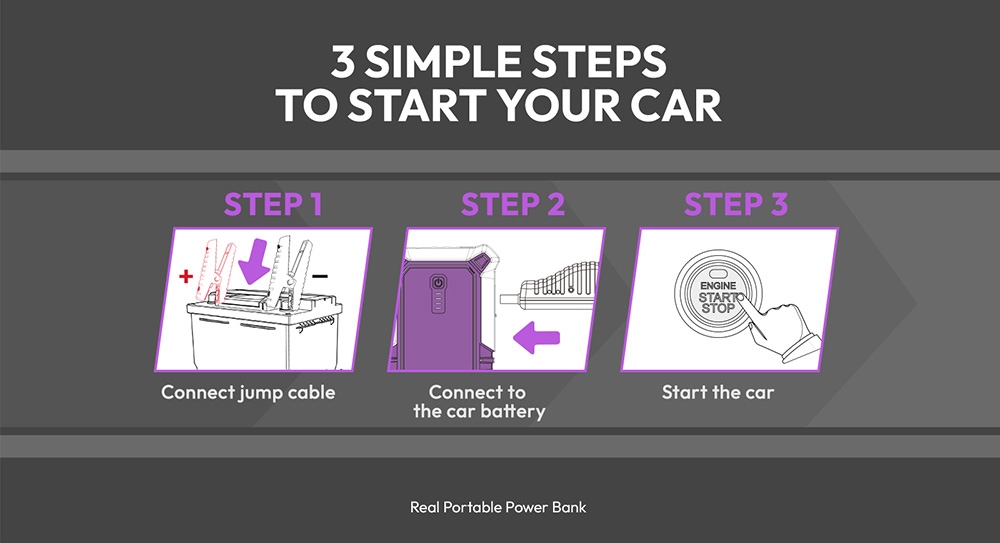 3 SIMPLE STEPS
TO START YOUR CAR

STEP 1

+ −

Connect jump cable

STEP 2

Connect to the car battery

STEP 3

ENGINE
START
STOP

Start the car

Real Portable Power Bank