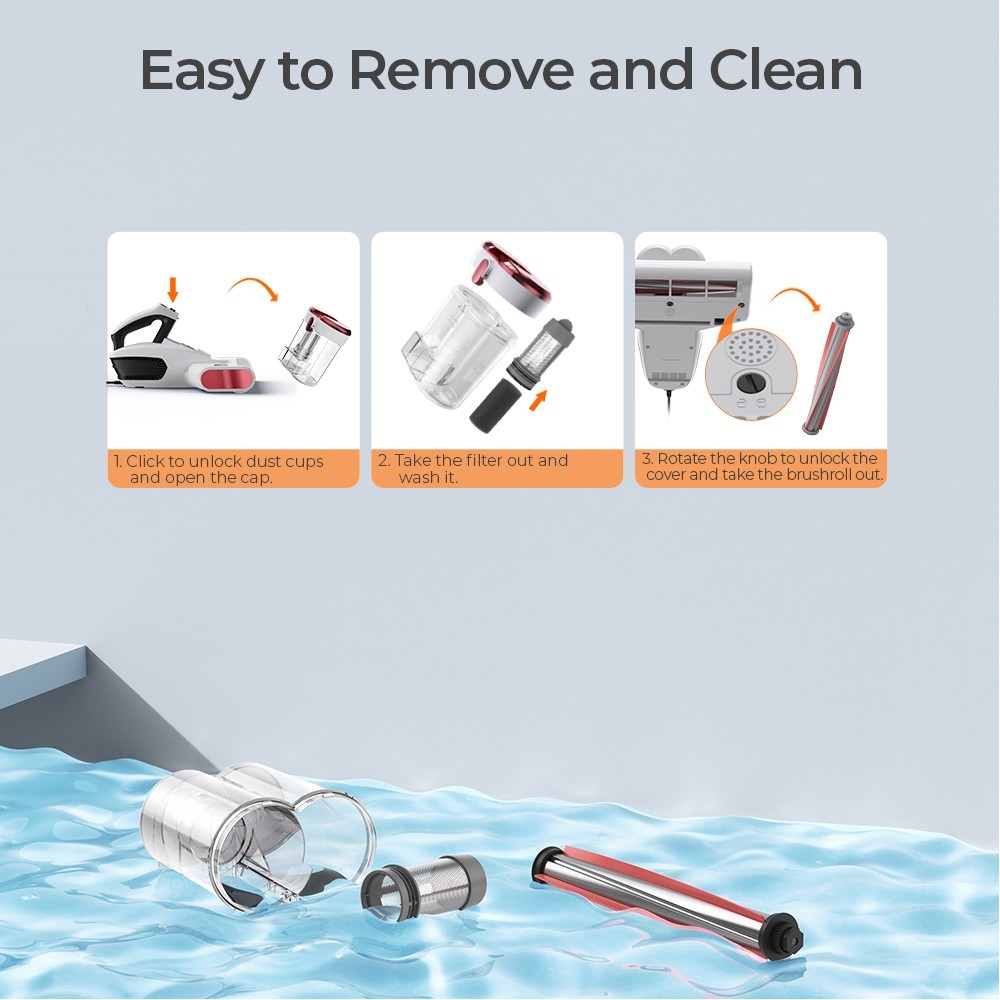 Easy to Remove and Clean

1. Click to unlock dust cups and open the cap.

2. Take the filter out and wash it.

3. Rotate the knob to unlock the cover and take the brushroll out.