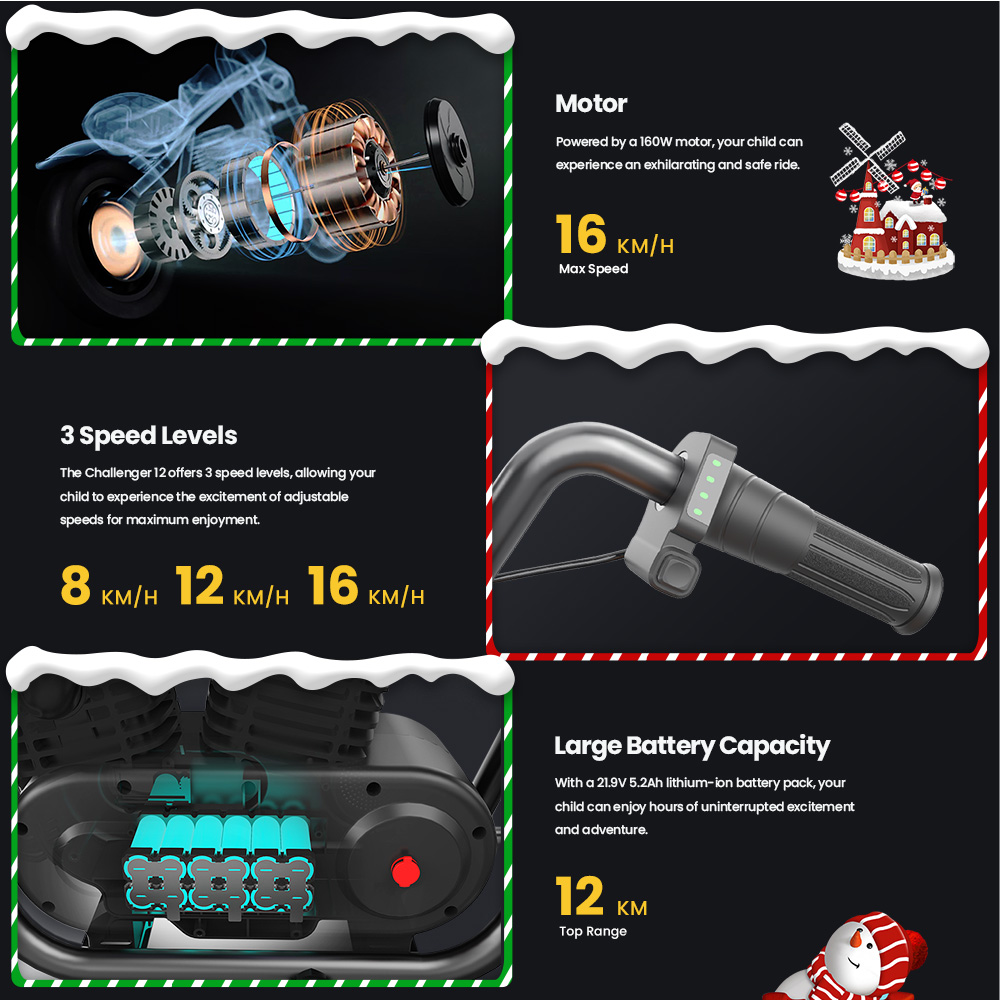 Motor

Powered by a 160W motor, your child can experience an exhilarating and safe ride.

16 KM/H
Max Speed

3 Speed Levels

The Challenger 12 offers 3 speed levels, allowing your child to experience the excitement of adjustable speeds for maximum enjoyment.

8 KM/H 12 KM/H 16 KM/H

Large Battery Capacity

With a 21.9V 5.2Ah lithium-ion battery pack, your child can enjoy hours of uninterrupted excitement and adventure.

12 KM
Top Range