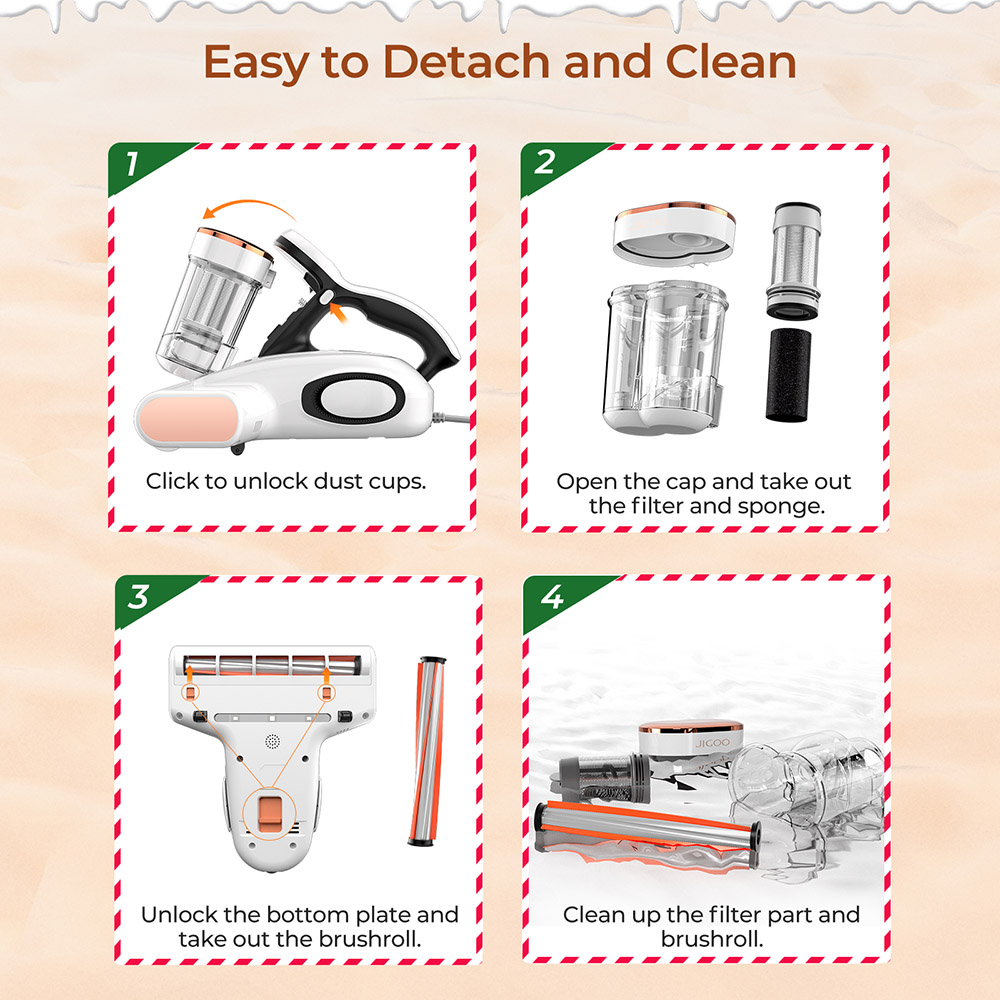 Easy to Detach and Clean

1

Click to unlock dust cups.

2

Open the cap and take out the filter and sponge.

3

Unlock the bottom plate and take out the brushroll.

4

JIGOO

Clean up the filter part and brushroll.