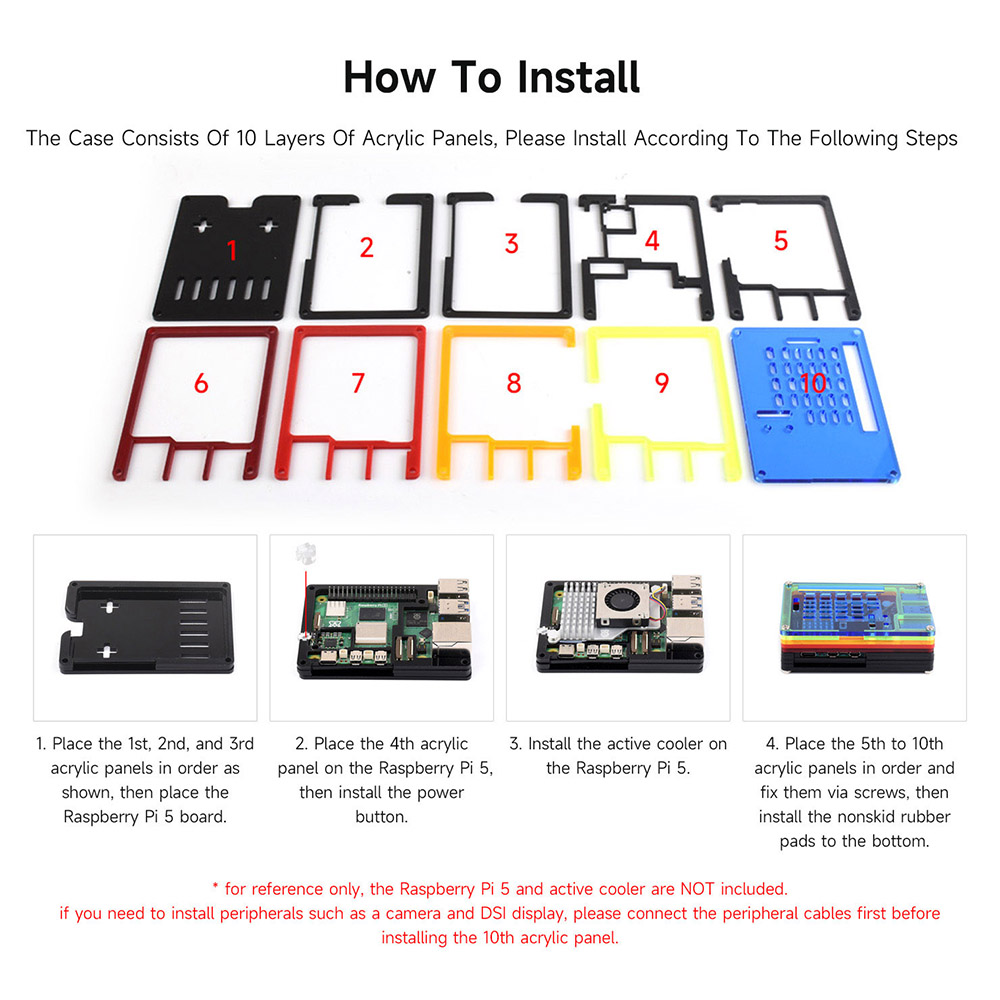 How To Install

The Case Consists Of 10 Layers Of Acrylic Panels, Please Install According To The Following Steps

1
2
3
4
5
6
7
8
9
10

1. Place the 1st, 2nd, and 3rd acrylic panels in order as shown, then place the Raspberry Pi 5 board.

2. Place the 4th acrylic panel on the Raspberry Pi 5, then install the power button.

3. Install the active cooler on the Raspberry Pi 5.

4. Place the 5th to 10th acrylic panels in order and fix them via screws, then install the nonskid rubber pads to the bottom.

* for reference only, the Raspberry Pi 5 and active cooler are NOT included.
if you need to install peripherals such as a camera and DSI display, please connect the peripheral cables first before installing the 10th acrylic panel.